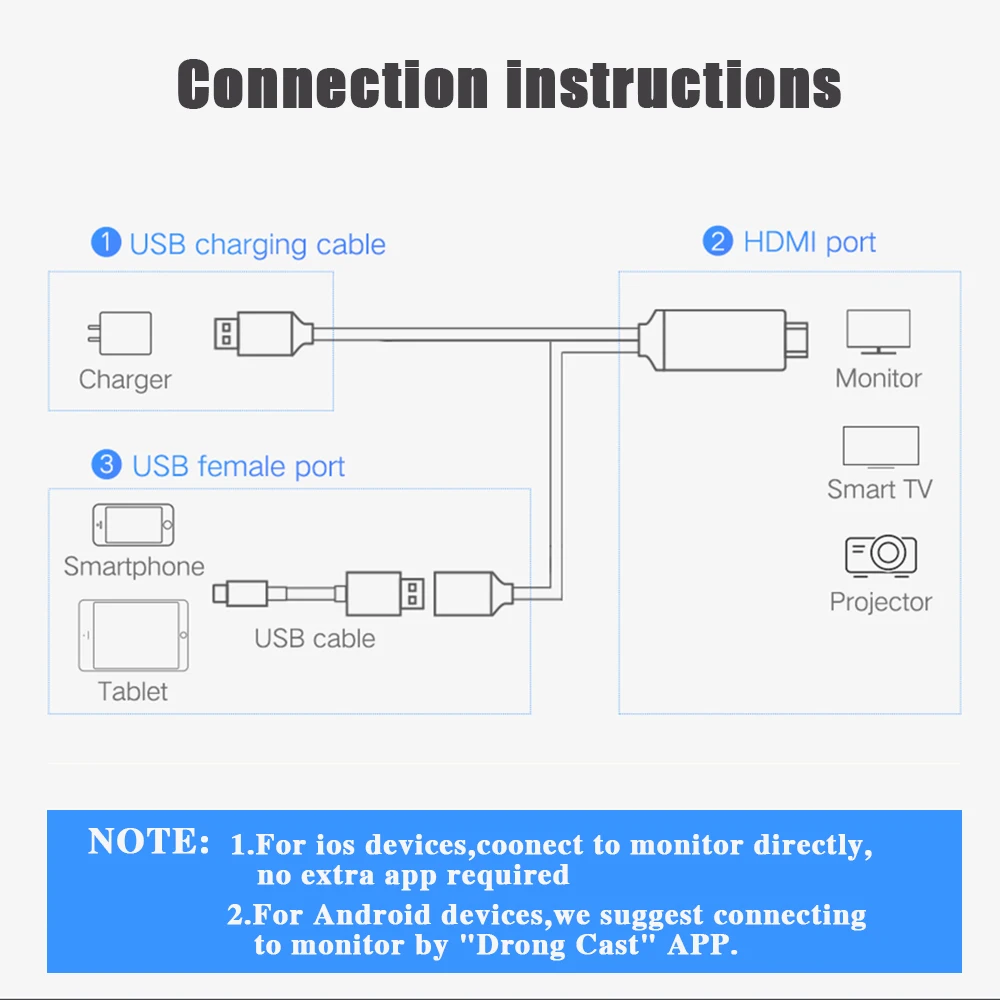 Connection instructions

1 USB charging cable

Charger

2 HDMI port

Monitor

Smart TV

Projector

3 USB female port

Smartphone

Tablet

USB cable

NOTE: 1.For ios devices,coonect to monitor directly, no extra app required

2.For Android devices,we suggest connecting to monitor by "Drong Cast" APP.