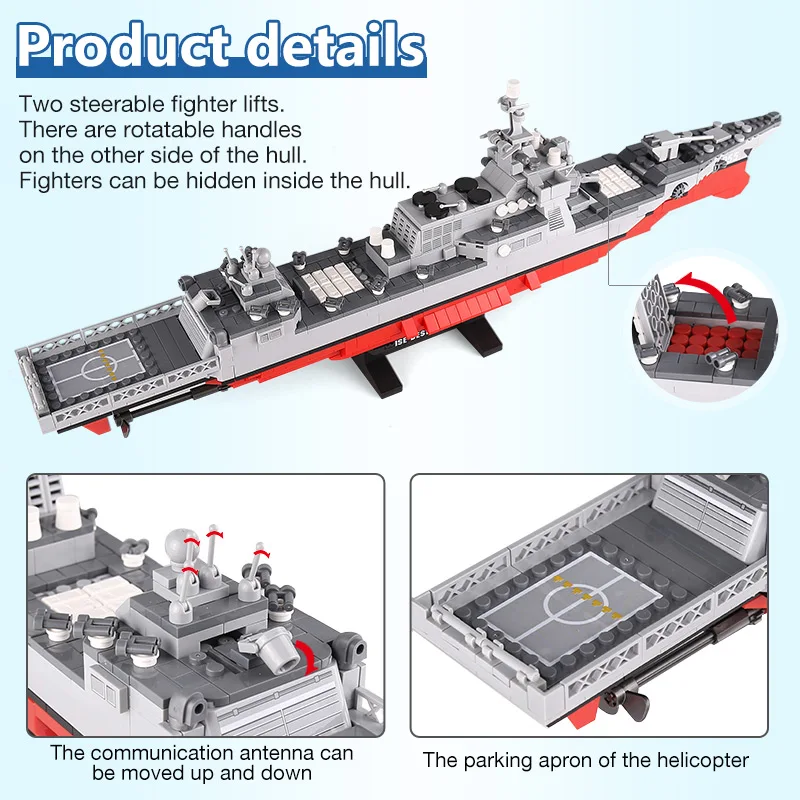 Product details

Two steerable fighter lifts.
There are rotatable handles on the other side of the hull.
Fighters can be hidden inside the hull.

The communication antenna can be moved up and down

The parking apron of the helicopter