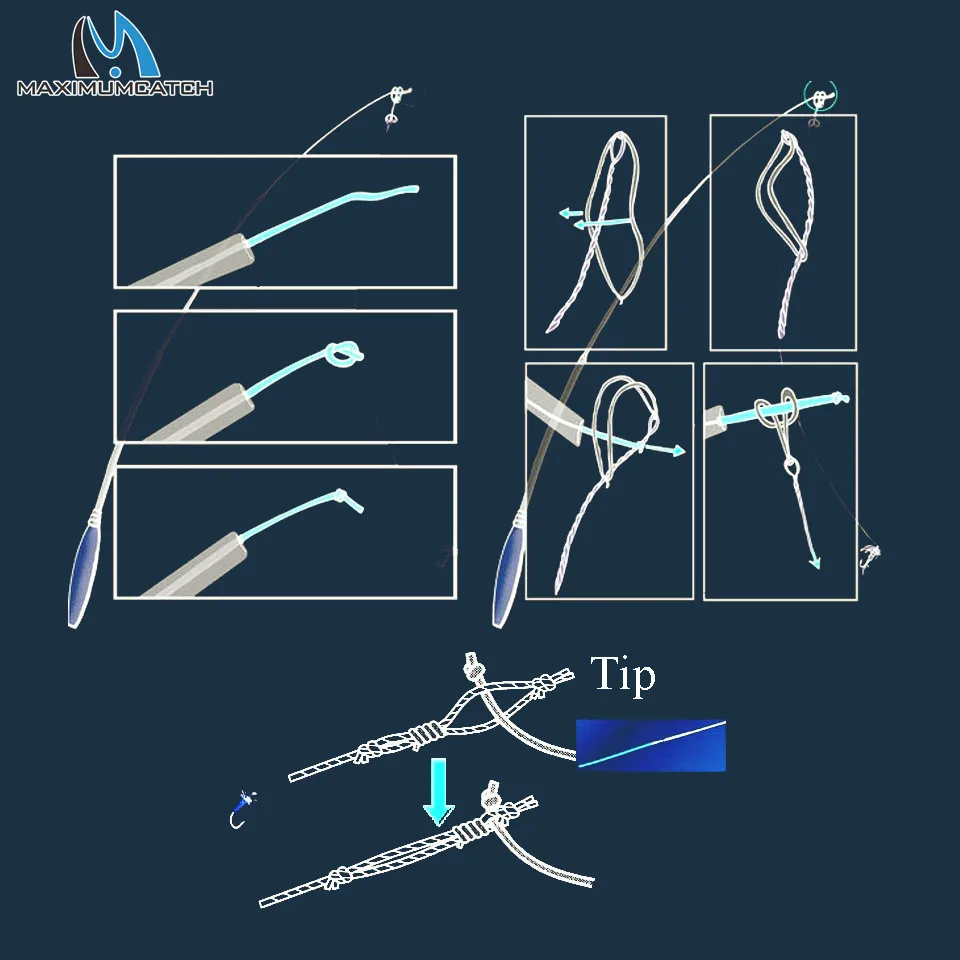 MAXIMUMCATCH

Tip