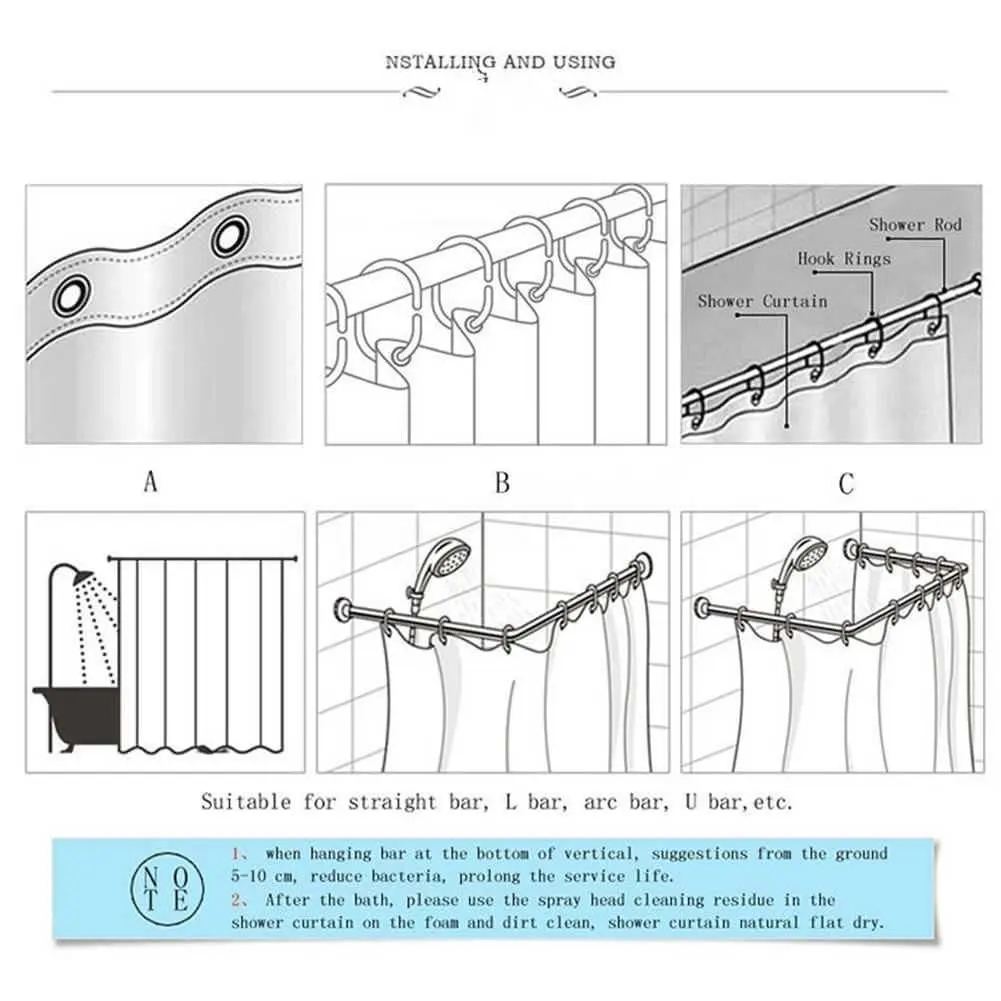 NSTALLING AND USING

Shower Rod
Hook Rings
Shower Curtain

A
B
C

Suitable for straight bar, L bar, arc bar, U bar,etc.

NOTE

1、 when hanging bar at the bottom of vertical, suggestions from the ground 5-10 cm, reduce bacteria, prolong the service life.
2、 After the bath, please use the spray head cleaning residue in the shower curtain on the foam and dirt clean, shower curtain natural flat dry.