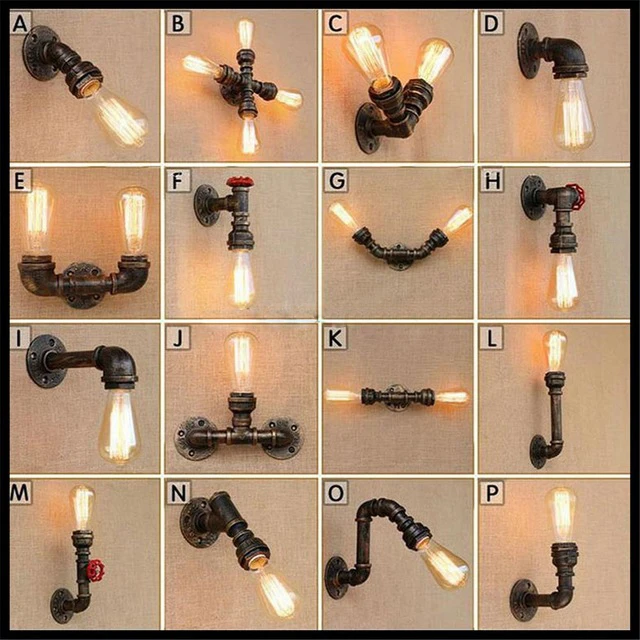 A
B
C
D
E
F
G
H
I
J
K
L
M
N
O
P