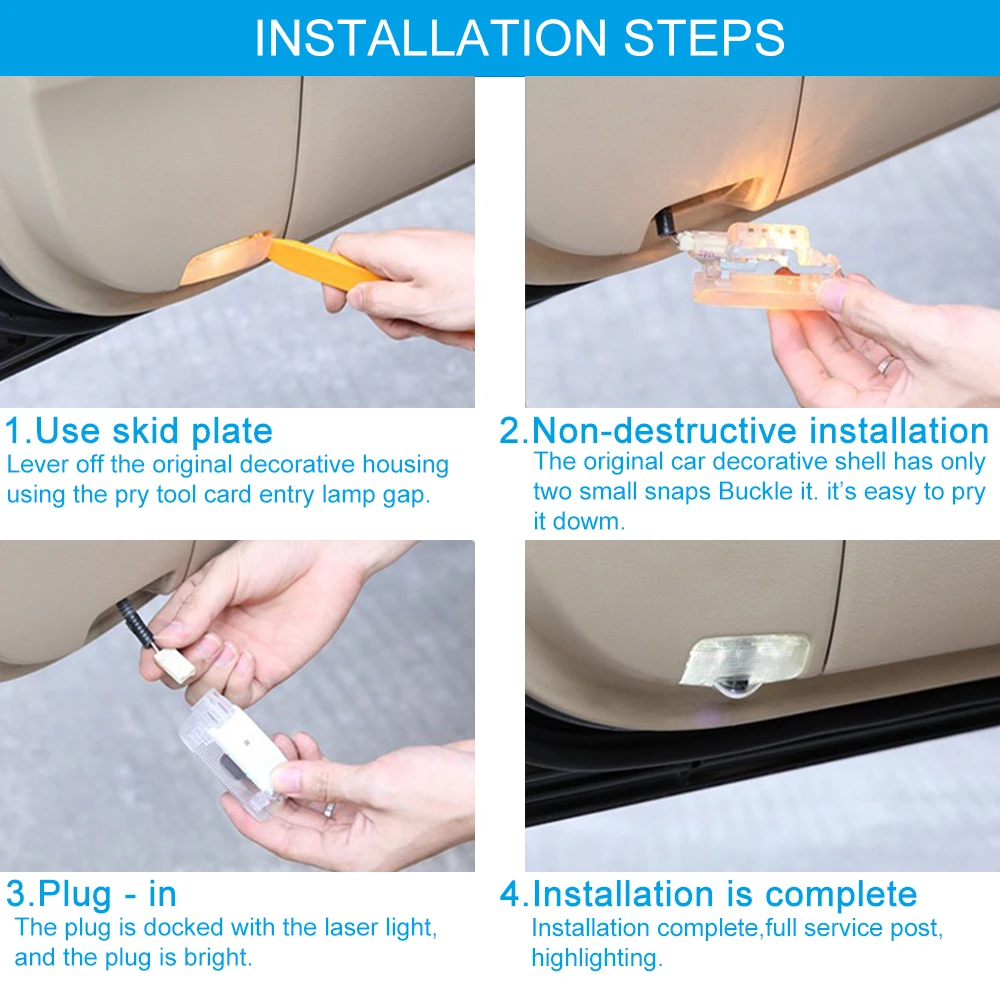 INSTALLATION STEPS

1.Use skid plate
Lever off the original decorative housing using the pry tool card entry lamp gap.

2.Non-destructive installation
The original car decorative shell has only two small snaps Buckle it. it's easy to pry it dowm.

3.Plug - in
The plug is docked with the laser light, and the plug is bright.

4.Installation is complete
Installation complete,full service post, highlighting.