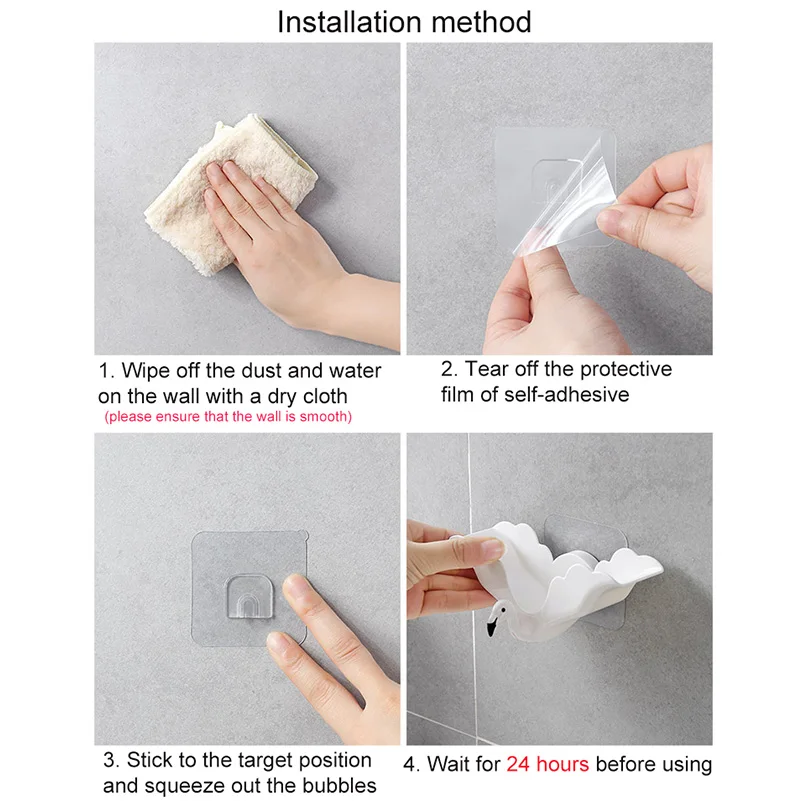 Installation method

1. Wipe off the dust and water on the wall with a dry cloth
(please ensure that the wall is smooth)

2. Tear off the protective film of self-adhesive

3. Stick to the target position and squeeze out the bubbles

4. Wait for 24 hours before using