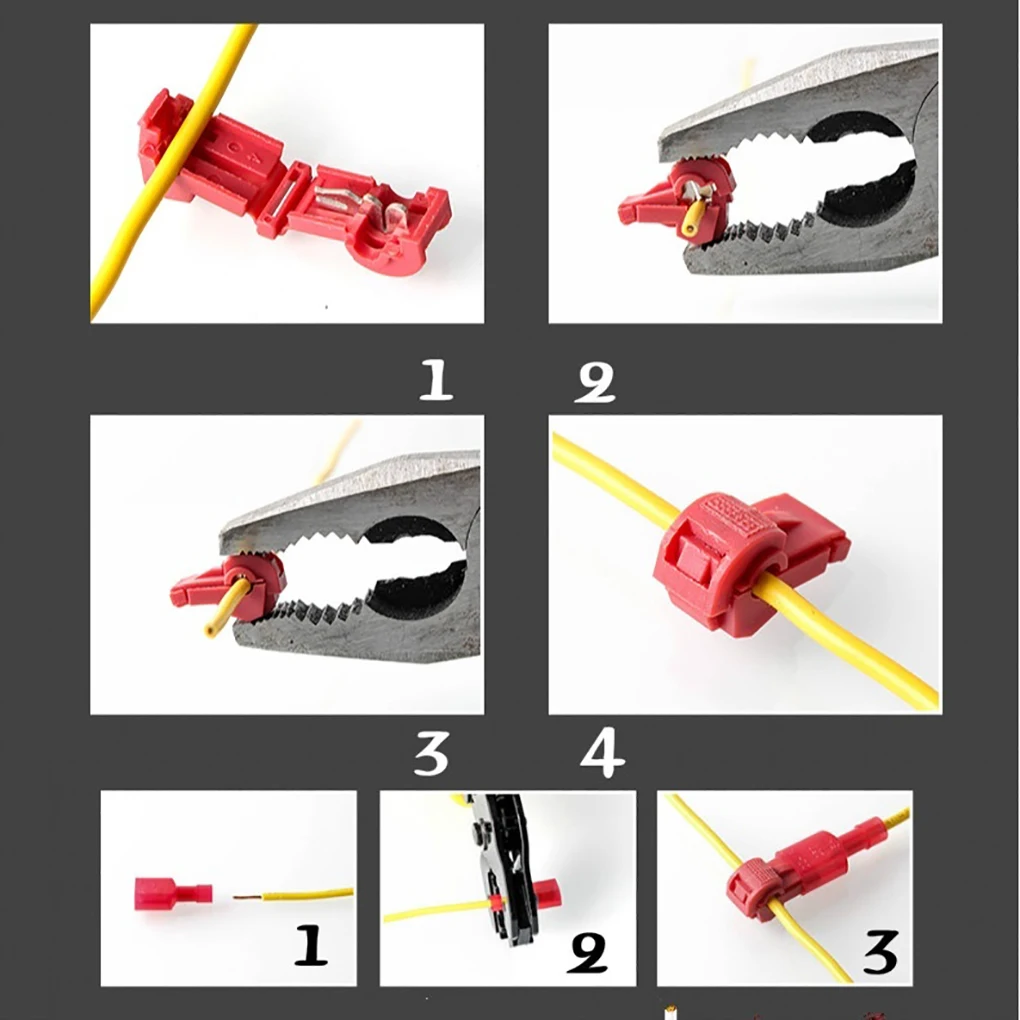 1 2

3 4

1

2

3