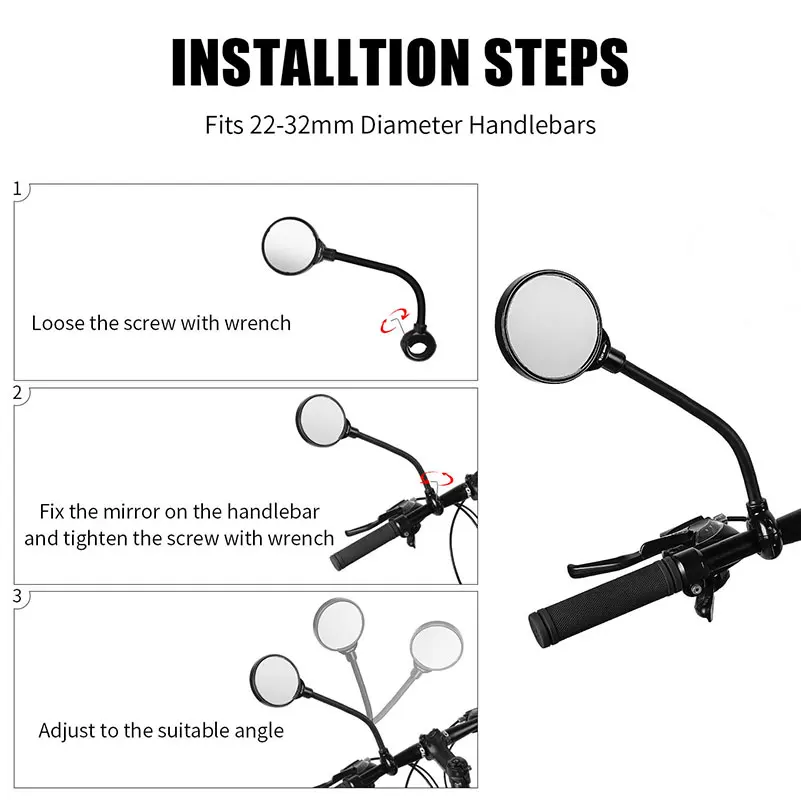 INSTALLTION STEPS

Fits 22-32mm Diameter Handlebars

1

Loose the screw with wrench

2

Fix the mirror on the handlebar and tighten the screw with wrench

3

Adjust to the suitable angle