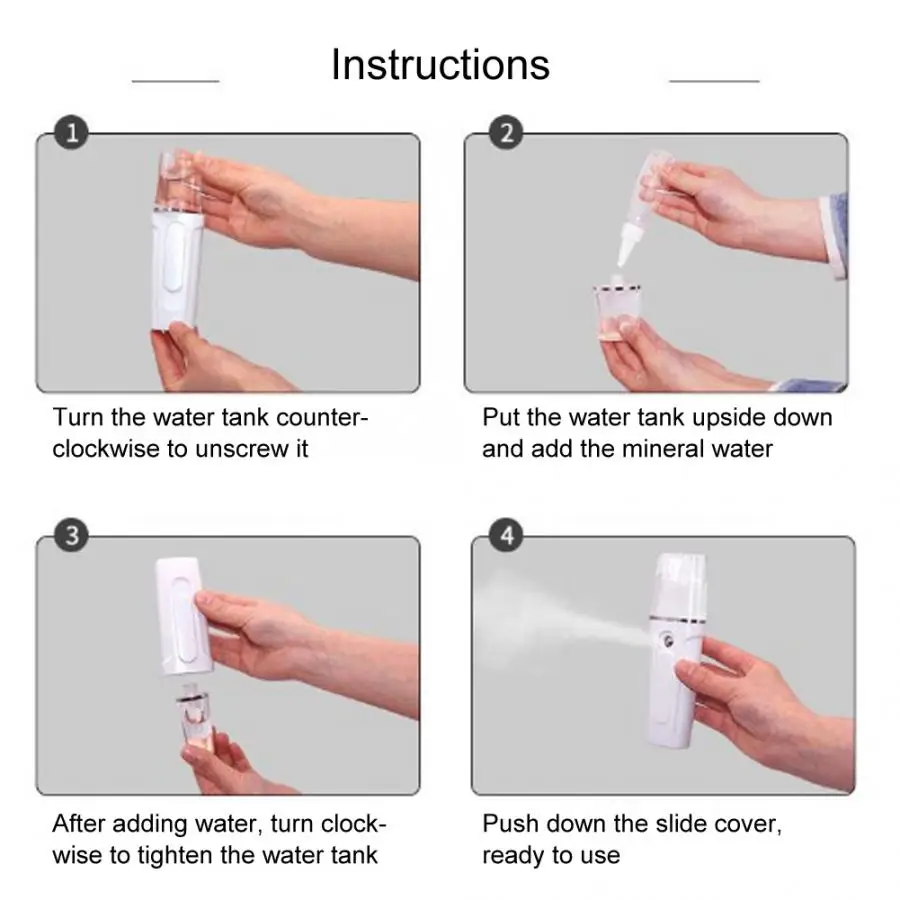 Instructions

1

Turn the water tank counterclockwise to unscrew it

2

Put the water tank upside down and add the mineral water

3

After adding water, turn clockwise to tighten the water tank

4

Push down the slide cover, ready to use