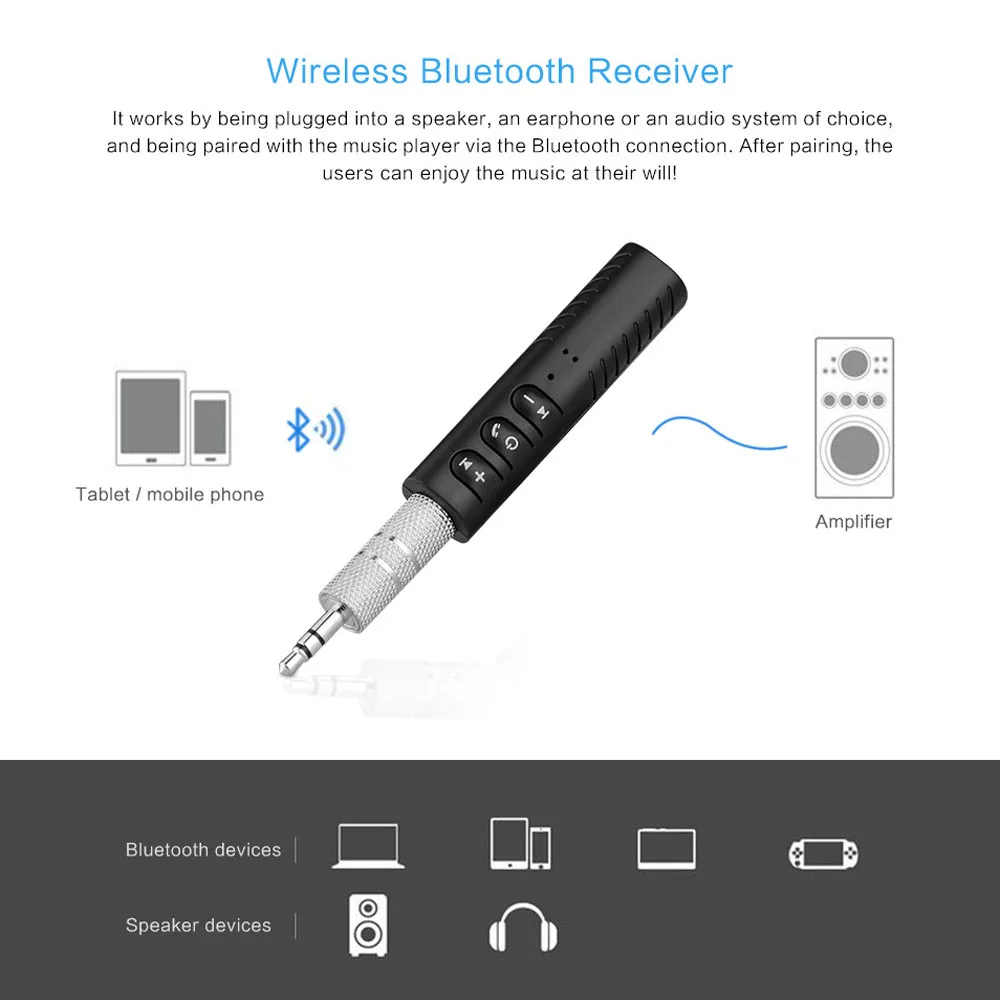 Wireless Bluetooth Receiver

It works by being plugged into a speaker, an earphone or an audio system of choice, and being paired with the music player via the Bluetooth connection. After pairing, the users can enjoy the music at their will!

Tablet / mobile phone

Amplifier

Bluetooth devices

Speaker devices