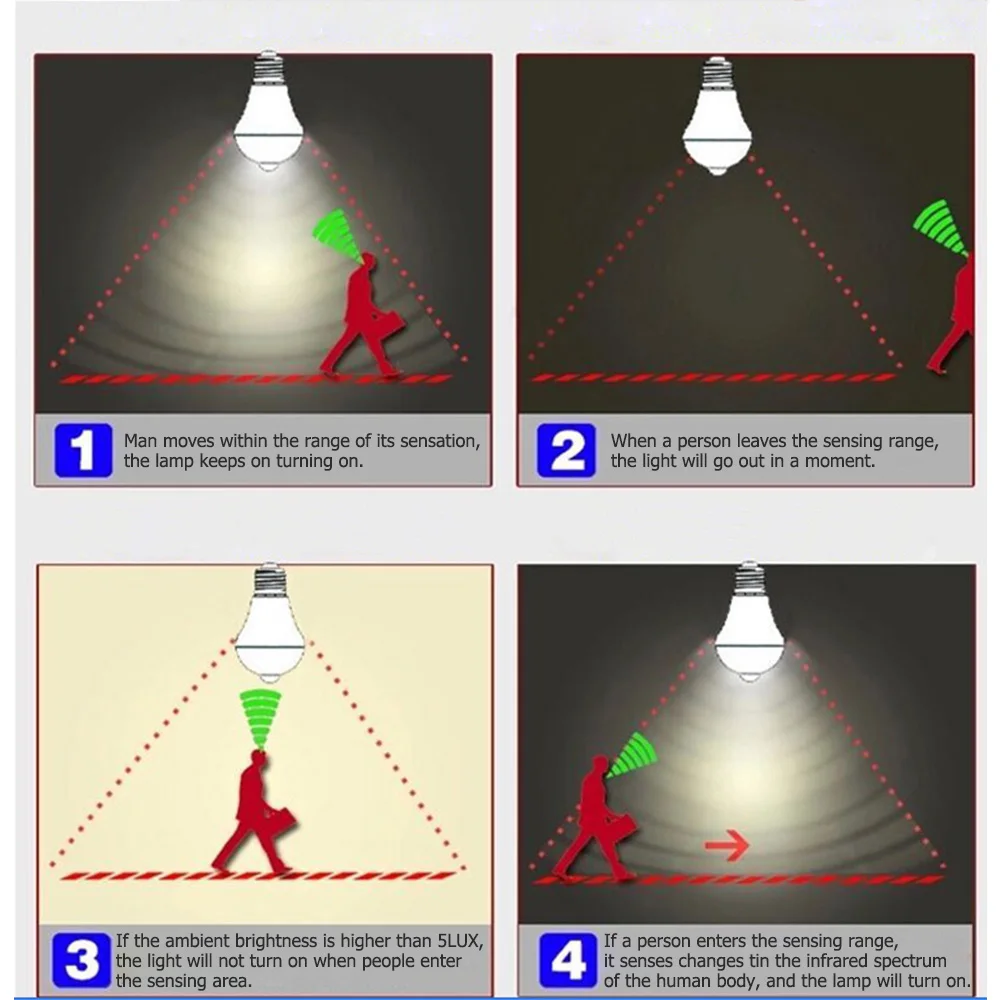 1 Man moves within the range of its sensation, the lamp keeps on turning on.

2 When a person leaves the sensing range, the light will go out in a moment.

3 If the ambient brightness is higher than 5LUX, the light will not turn on when people enter the sensing area.

4 If a person enters the sensing range, it senses changes tin the infrared spectrum of the human body, and the lamp will turn on.