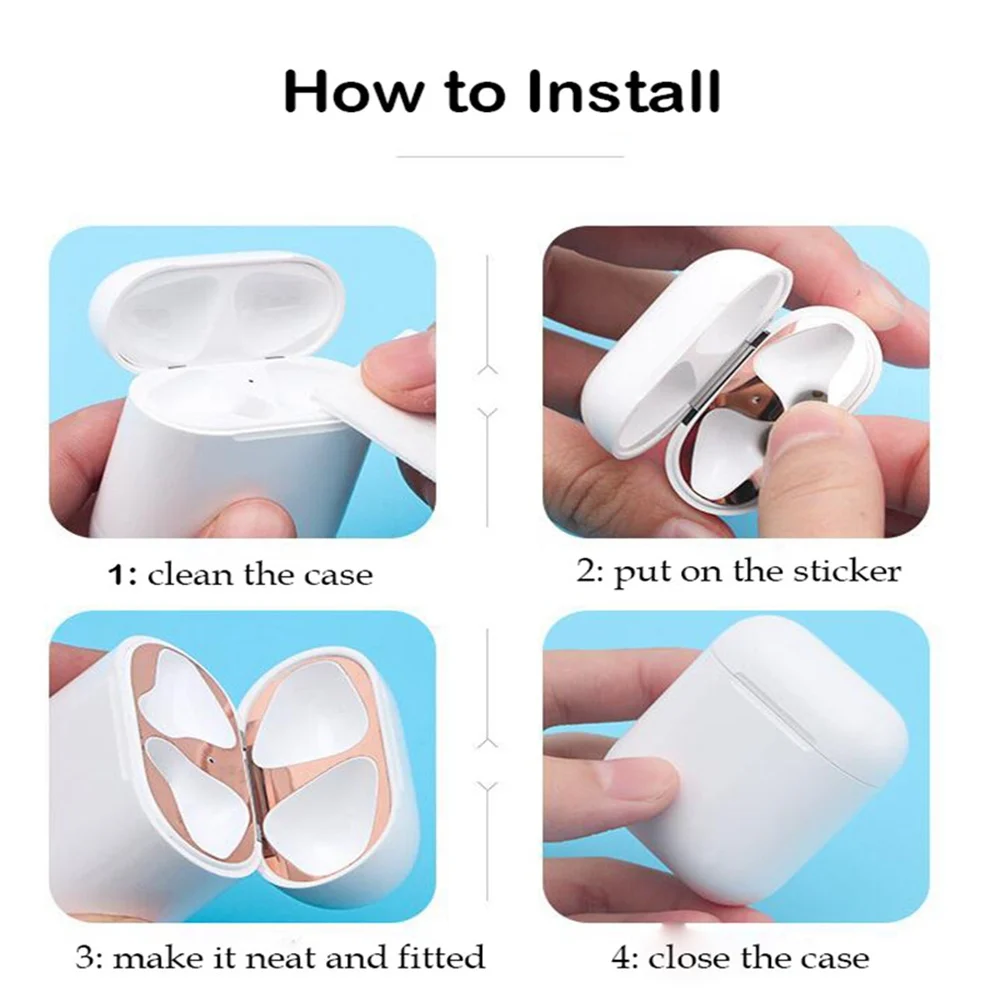 How to Install

1: clean the case

2: put on the sticker

3: make it neat and fitted

4: close the case