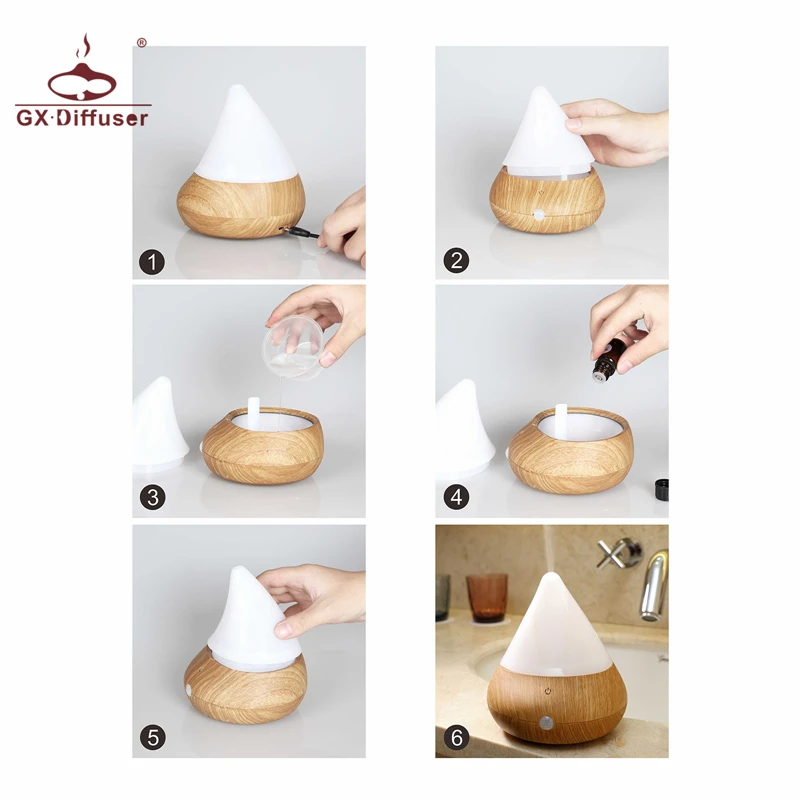 ®
GX·Diffuser

1

2

3

4

5

6