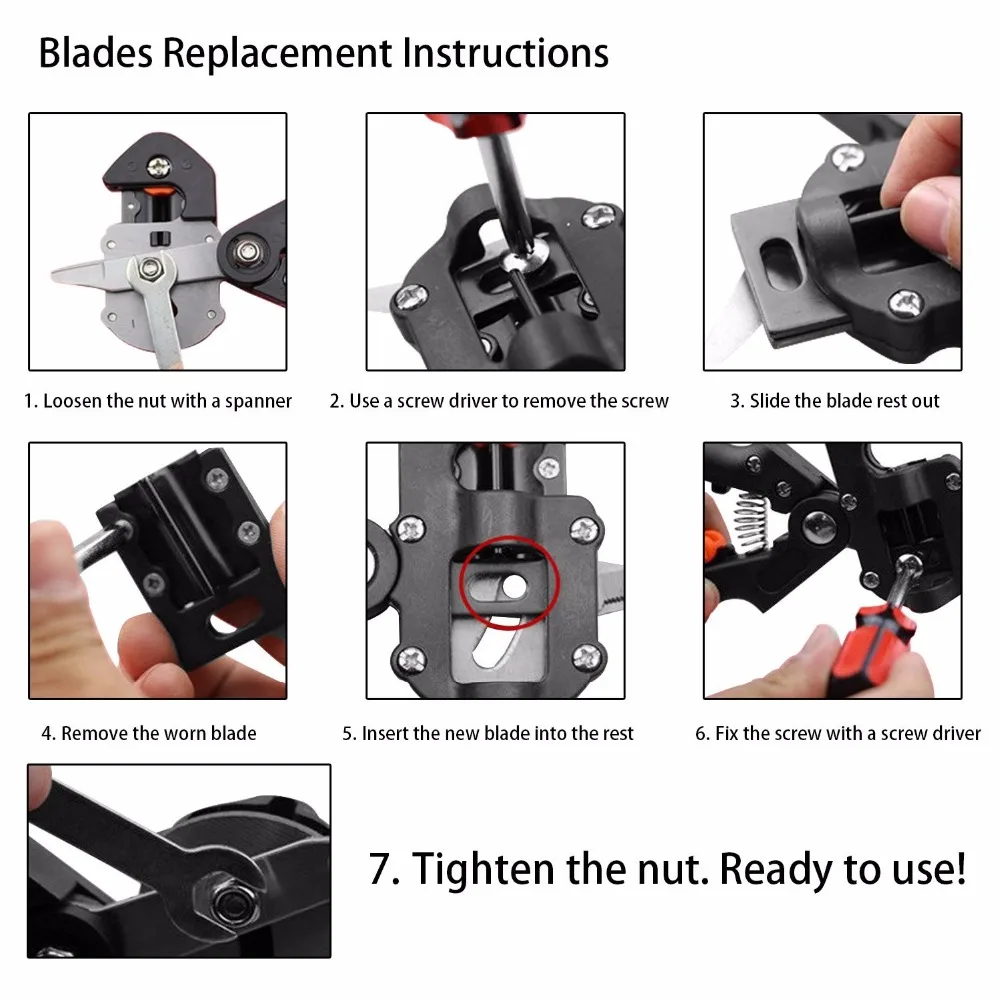 Blades Replacement Instructions

1. Loosen the nut with a spanner

2. Use a screw driver to remove the screw

3. Slide the blade rest out

4. Remove the worn blade

5. Insert the new blade into the rest

6. Fix the screw with a screw driver

7. Tighten the nut. Ready to use!