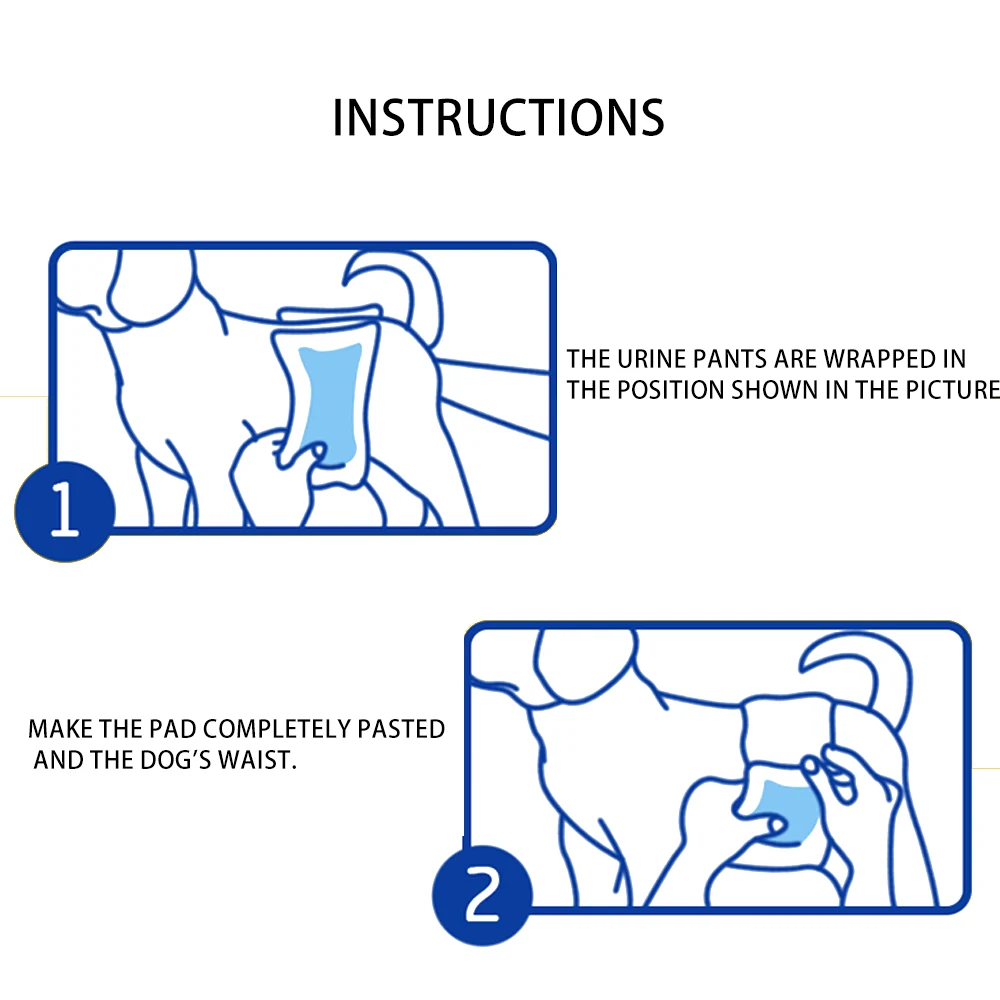 INSTRUCTIONS

1

THE URINE PANTS ARE WRAPPED IN THE POSITION SHOWN IN THE PICTURE

MAKE THE PAD COMPLETELY PASTED AND THE DOG'S WAIST.

2