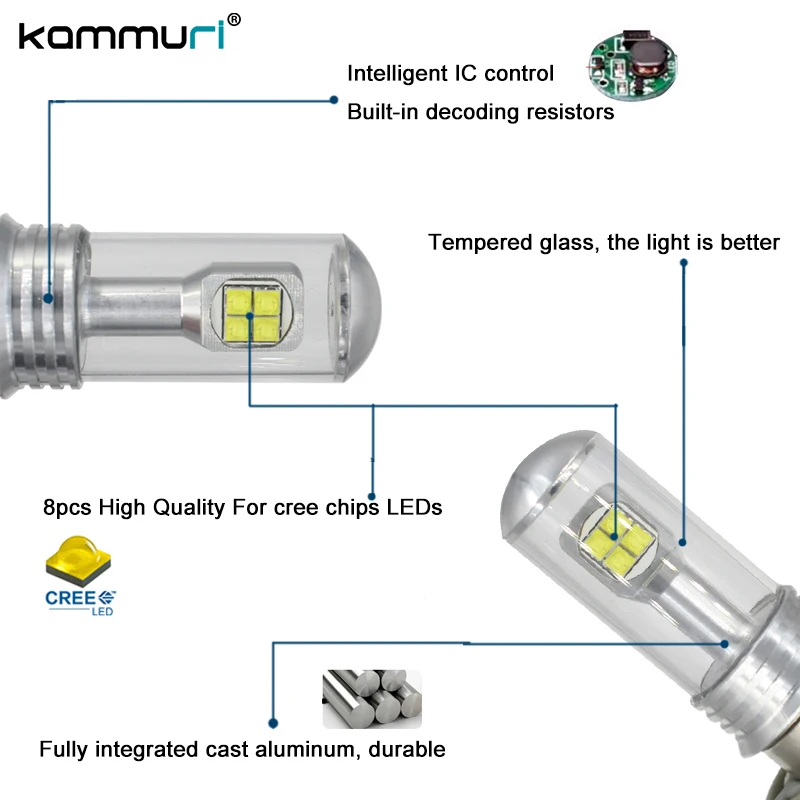 kammuri®

Intelligent IC control

Built-in decoding resistors

Tempered glass, the light is better

8pcs High Quality For cree chips LEDs

CREE LED

Fully integrated cast aluminum, durable