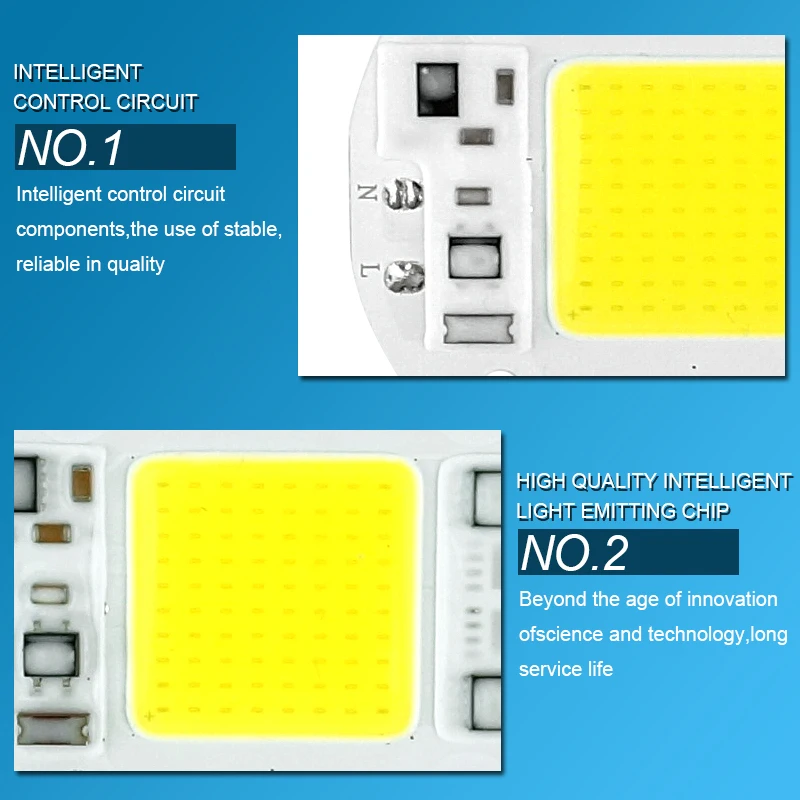 INTELLIGENT CONTROL CIRCUIT

NO.1

Intelligent control circuit components,the use of stable, reliable in quality

N

L

HIGH QUALITY INTELLIGENT LIGHT EMITTING CHIP

NO.2

Beyond the age of innovation ofscience and technology,long service life