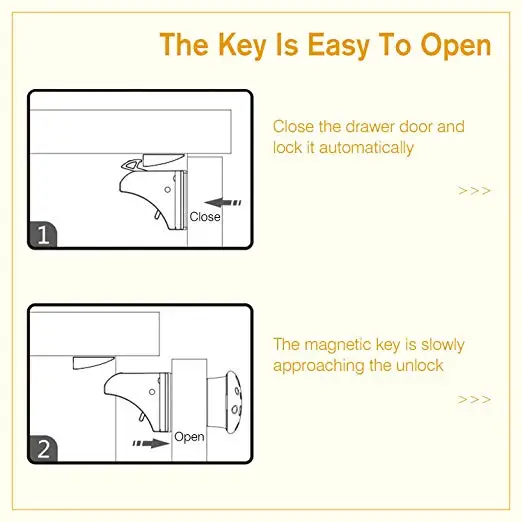 The Key Is Easy To Open

Close

1

Close the drawer door and lock it automatically

>>>

Open

2

The magnetic key is slowly approaching the unlock

>>>