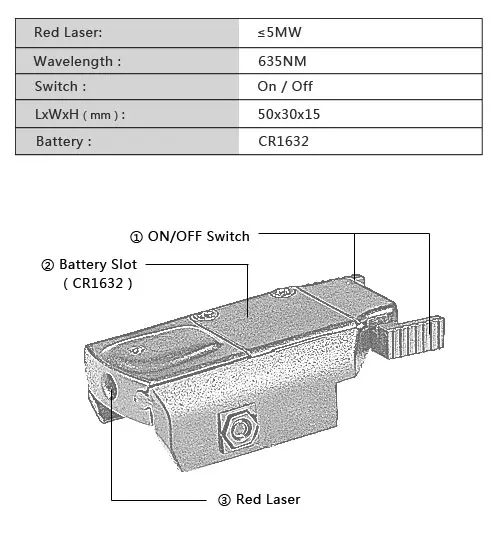 | Red Laser: | ≤5MW |
|---|---|
| Wavelength : | 635NM |
| Switch : | On / Off |
| LxWxH ( mm ) : | 50x30x15 |
| Battery : | CR1632 |

① ON/OFF Switch

② Battery Slot ( CR1632 )

③ Red Laser