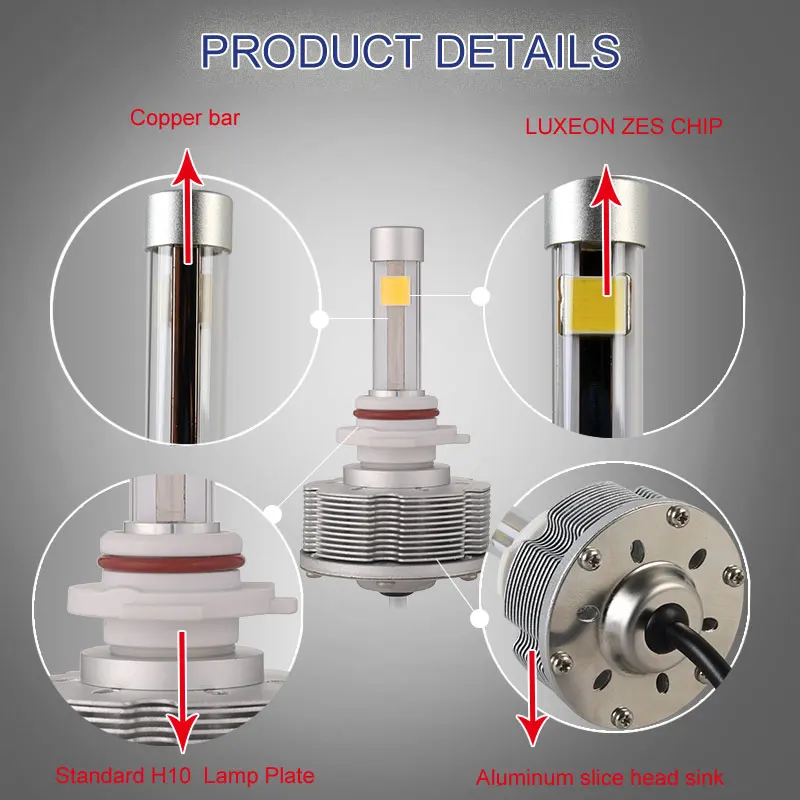 PRODUCT DETAILS

Copper bar

LUXEON ZES CHIP

Standard H10  Lamp Plate

Aluminum slice head sink