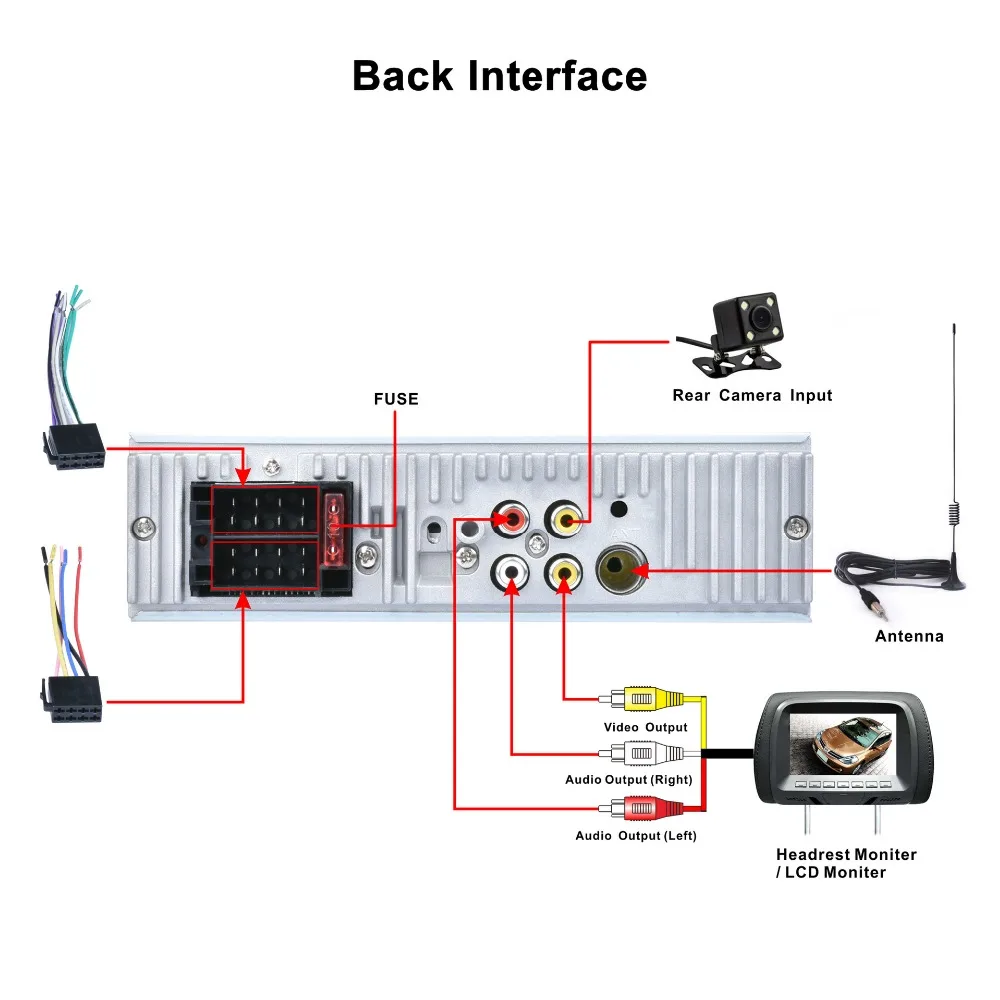 Back Interface

FUSE

Rear Camera Input

Antenna

Video Output

Audio Output (Right)

Audio Output (Left)

Headrest Moniter / LCD Moniter