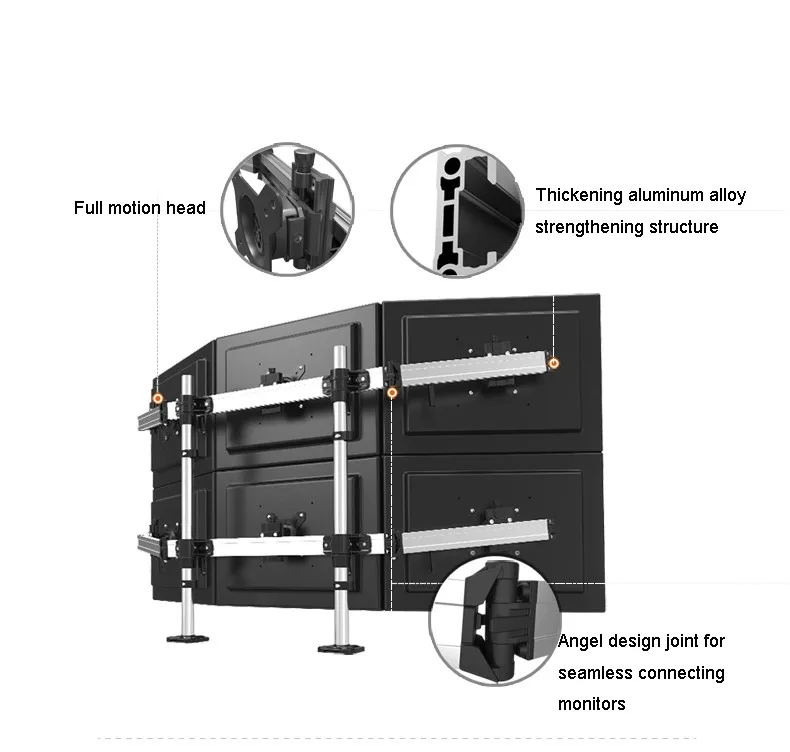 Full motion head

Thickening aluminum alloy strengthening structure

Angel design joint for seamless connecting monitors