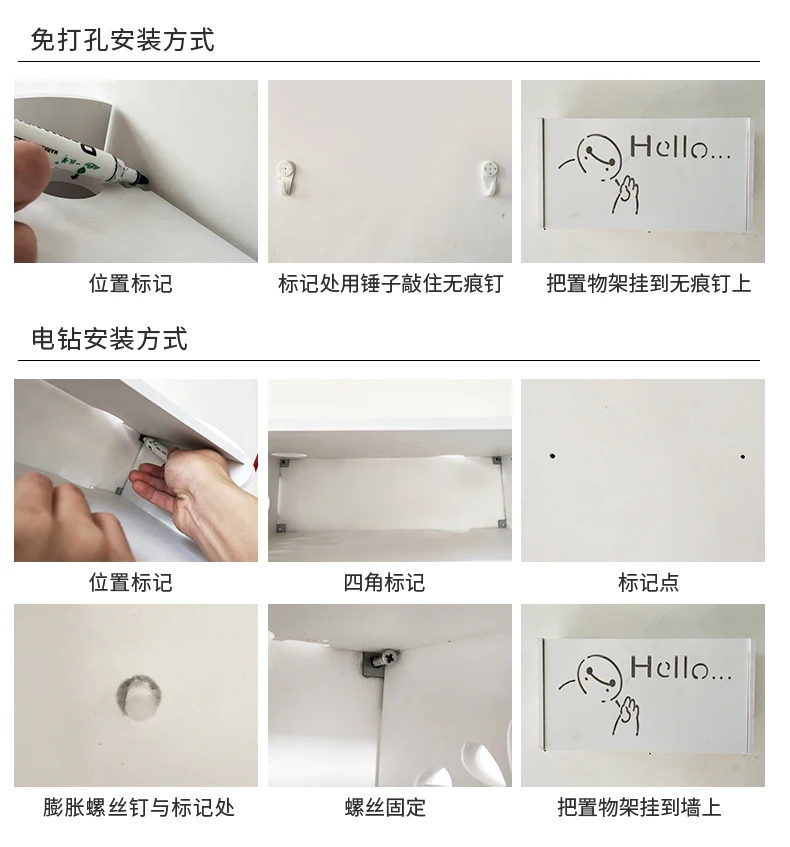 免打孔安装方式

Hello...

位置标记

标记处用锤子敲住无痕钉

把置物架挂到无痕钉上

电钻安装方式

位置标记

四角标记

标记点

Hello...

膨胀螺丝钉与标记处

螺丝固定

把置物架挂到墙上