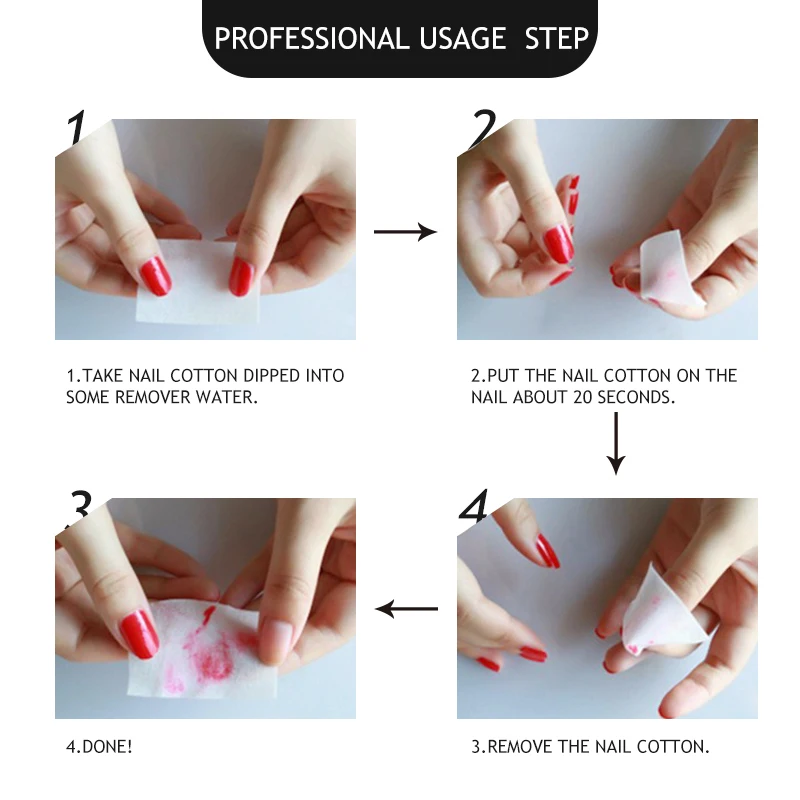 PROFESSIONAL USAGE STEP

1

1.TAKE NAIL COTTON DIPPED INTO SOME REMOVER WATER.

2

2.PUT THE NAIL COTTON ON THE NAIL ABOUT 20 SECONDS.

3

4.DONE!

4

3.REMOVE THE NAIL COTTON.