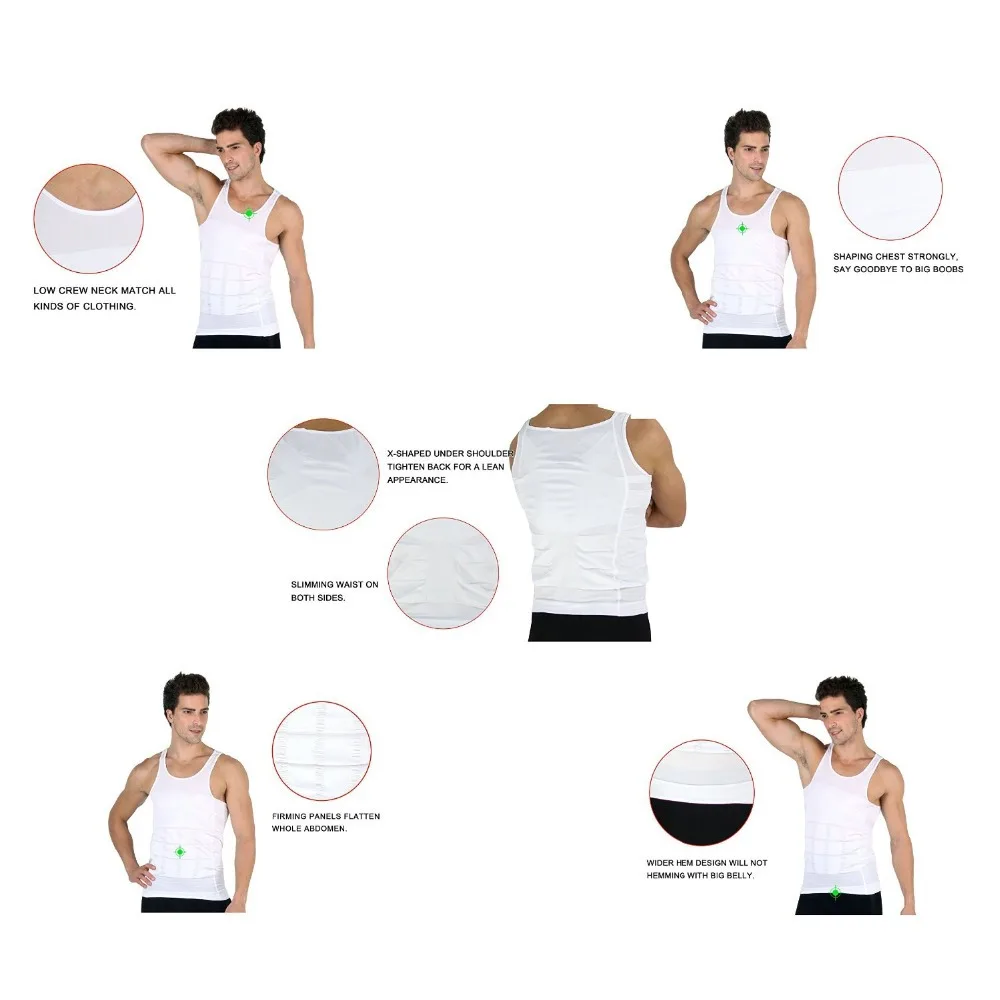 LOW CREW NECK MATCH ALL KINDS OF CLOTHING.

SHAPING CHEST STRONGLY, SAY GOODBYE TO BIG BOOBS

X-SHAPED UNDER SHOULDER TIGHTEN BACK FOR A LEAN APPEARANCE.

SLIMMING WAIST ON BOTH SIDES.

FIRMING PANELS FLATTEN WHOLE ABDOMEN.

WIDER HEM DESIGN WILL NOT HEMMING WITH BIG BELLY.