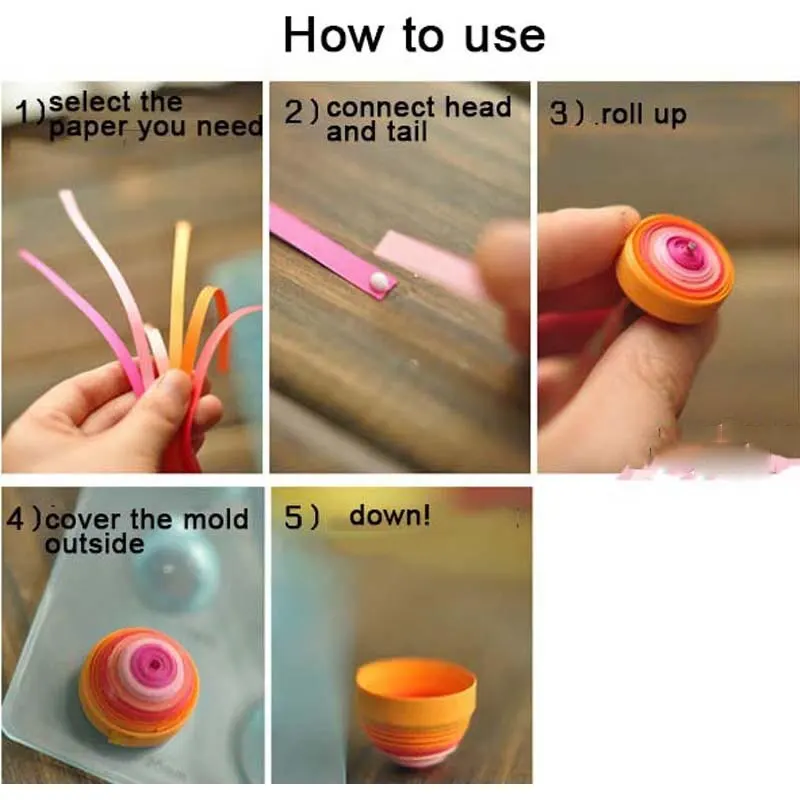 How to use

1) select the paper you need

2) connect head and tail

3) .roll up

4) cover the mold outside

5) down!