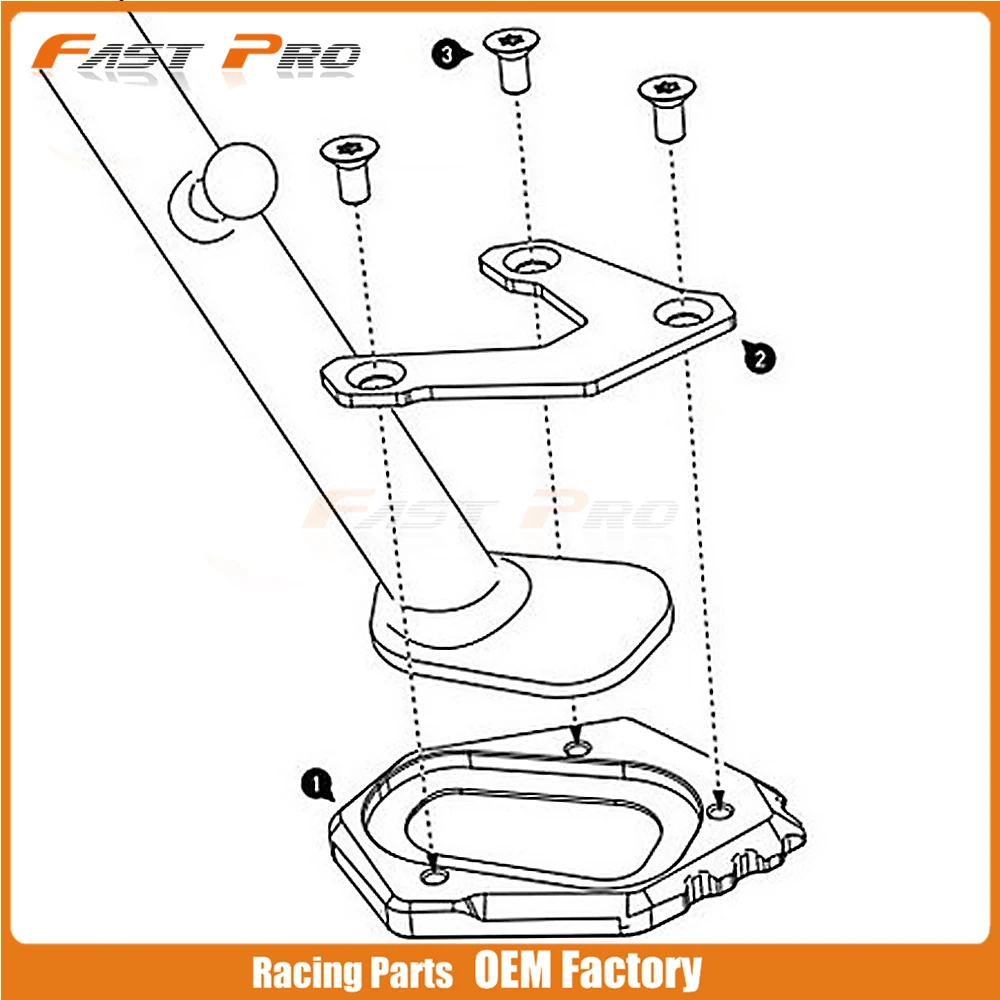 FAST PRO

3

2

FAST PRO

1

Racing Parts OEM Factory