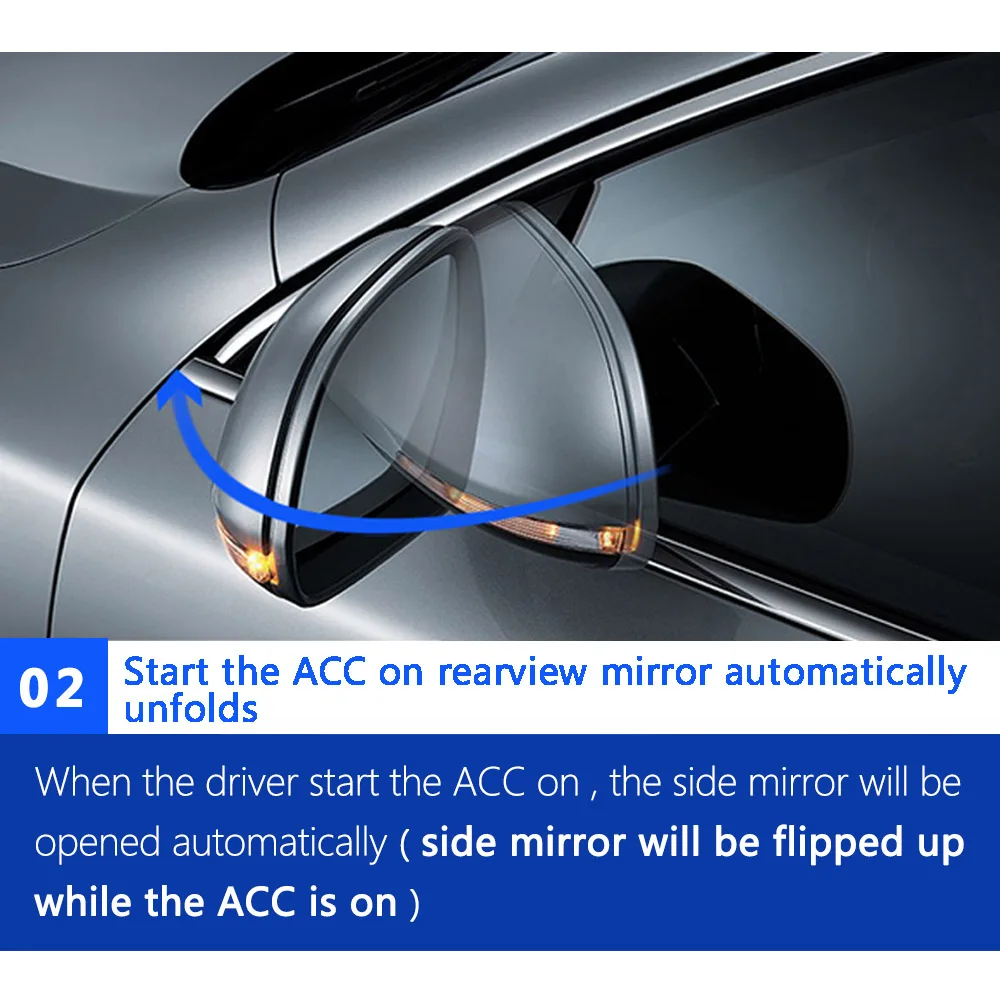 02 Start the ACC on rearview mirror automatically unfolds

When the driver start the ACC on , the side mirror will be opened automatically ( side mirror will be flipped up while the ACC is on )