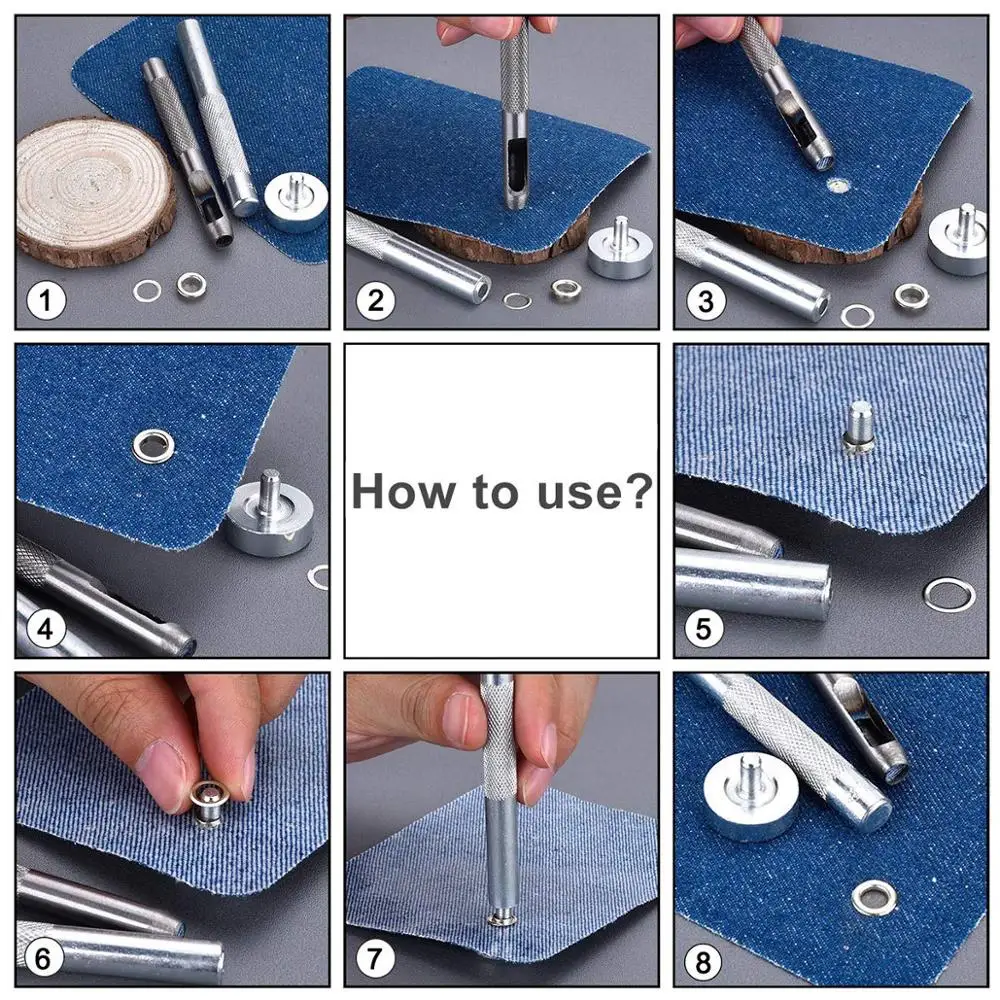 1
2
3
4
How to use?
5
6
7
8