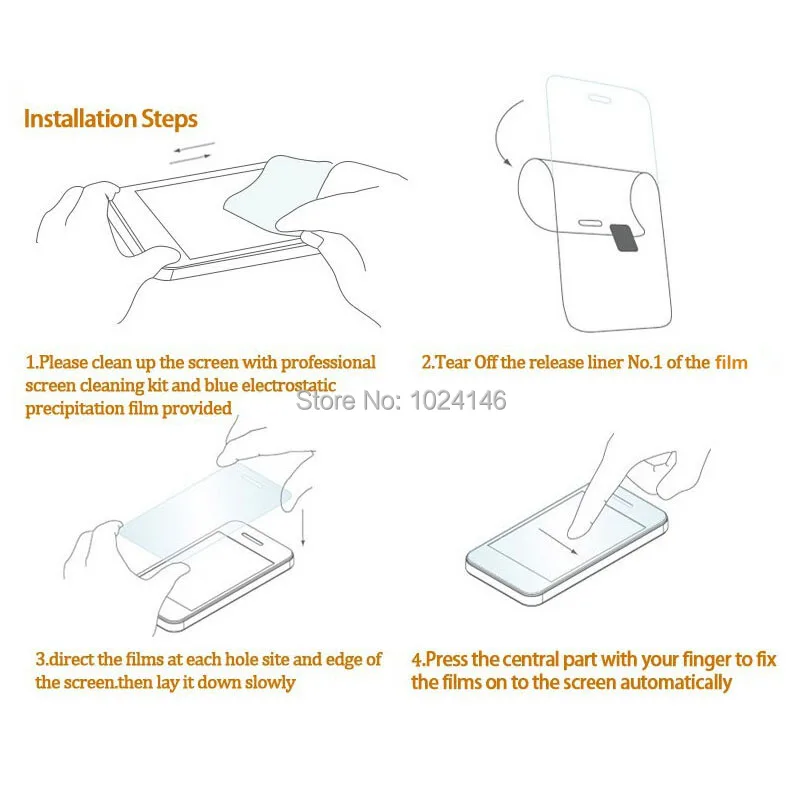 Installation Steps

1.Please clean up the screen with professional screen cleaning kit and blue electrostatic precipitation film provided

2.Tear Off the release liner No.1 of the film

Store No: 1024146

3.direct the films at each hole site and edge of the screen.then lay it down slowly

4.Press the central part with your finger to fix the films on to the screen automatically