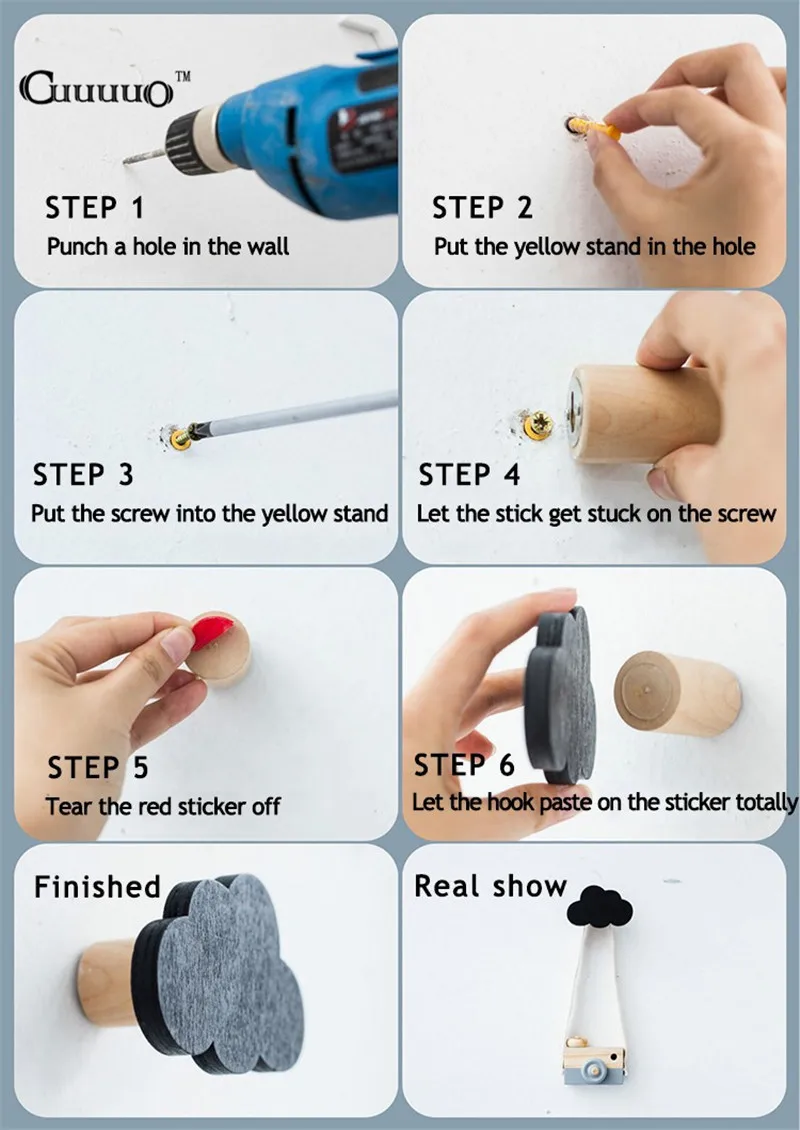 Cuuuuo™

STEP 1
Punch a hole in the wall

STEP 2
Put the yellow stand in the hole

STEP 3
Put the screw into the yellow stand

STEP 4
Let the stick get stuck on the screw

STEP 5
Tear the red sticker off

STEP 6
Let the hook paste on the sticker totally

Finished

Real show