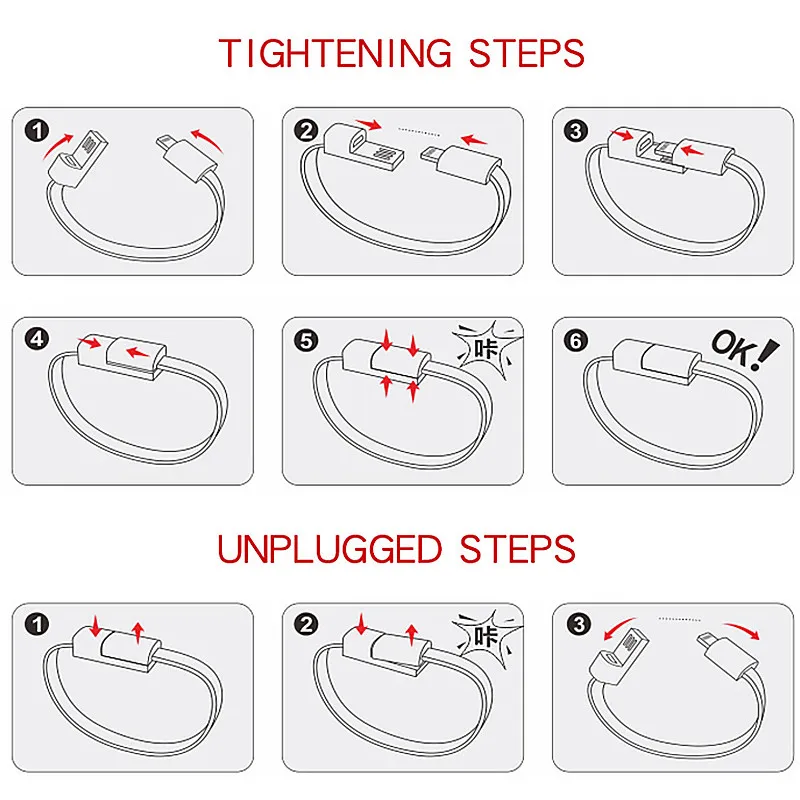 TIGHTENING STEPS

1

2

3

4

5

咔

6

OK!

UNPLUGGED STEPS

1

2

咔

3