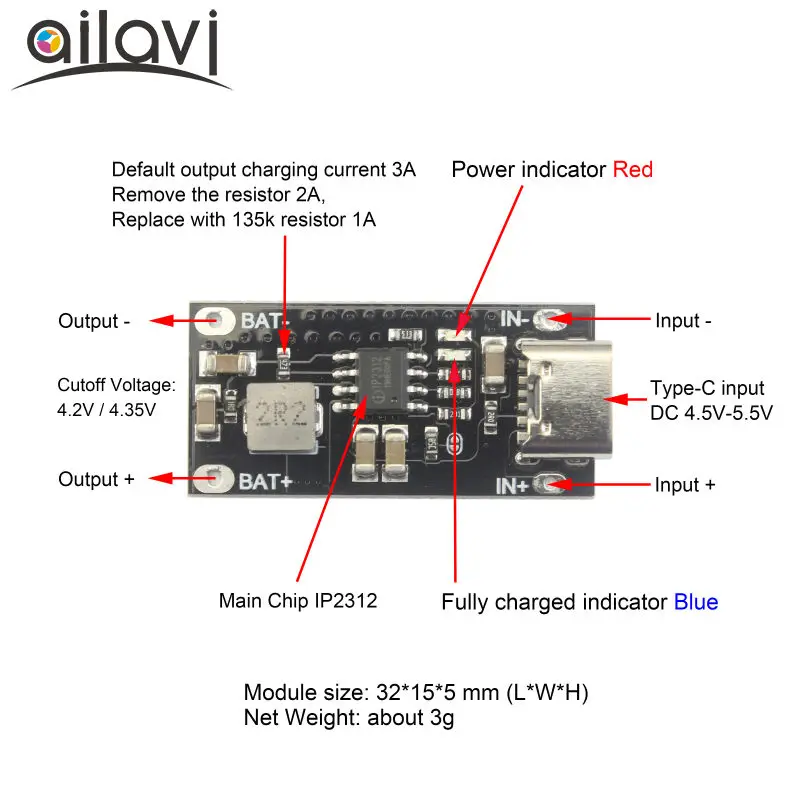 ailavi

Default output charging current 3A
Remove the resistor 2A,
Replace with 135k resistor 1A

Power indicator Red

Output -

BAT-

IN-

Input -

Cutoff Voltage:
4.2V / 4.35V

2R2

IP2312

Type-C input
DC 4.5V-5.5V

Output +

BAT+

IN+

Input +

Main Chip IP2312

Fully charged indicator Blue

Module size: 32*15*5 mm (L*W*H)
Net Weight: about 3g