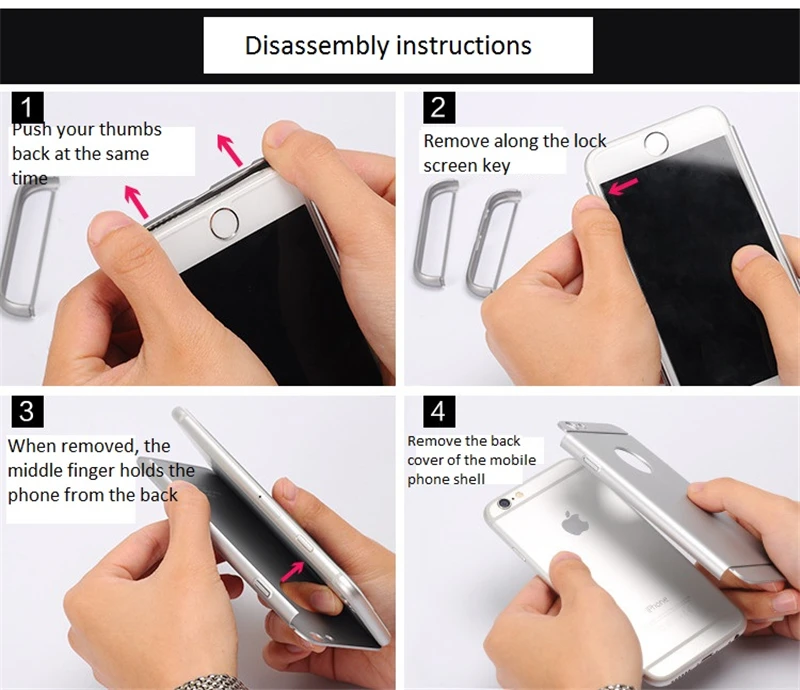 Disassembly instructions

1
Push your thumbs back at the same time

2
Remove along the lock screen key

3
When removed, the middle finger holds the phone from the back

4
Remove the back cover of the mobile phone shell

iPhone