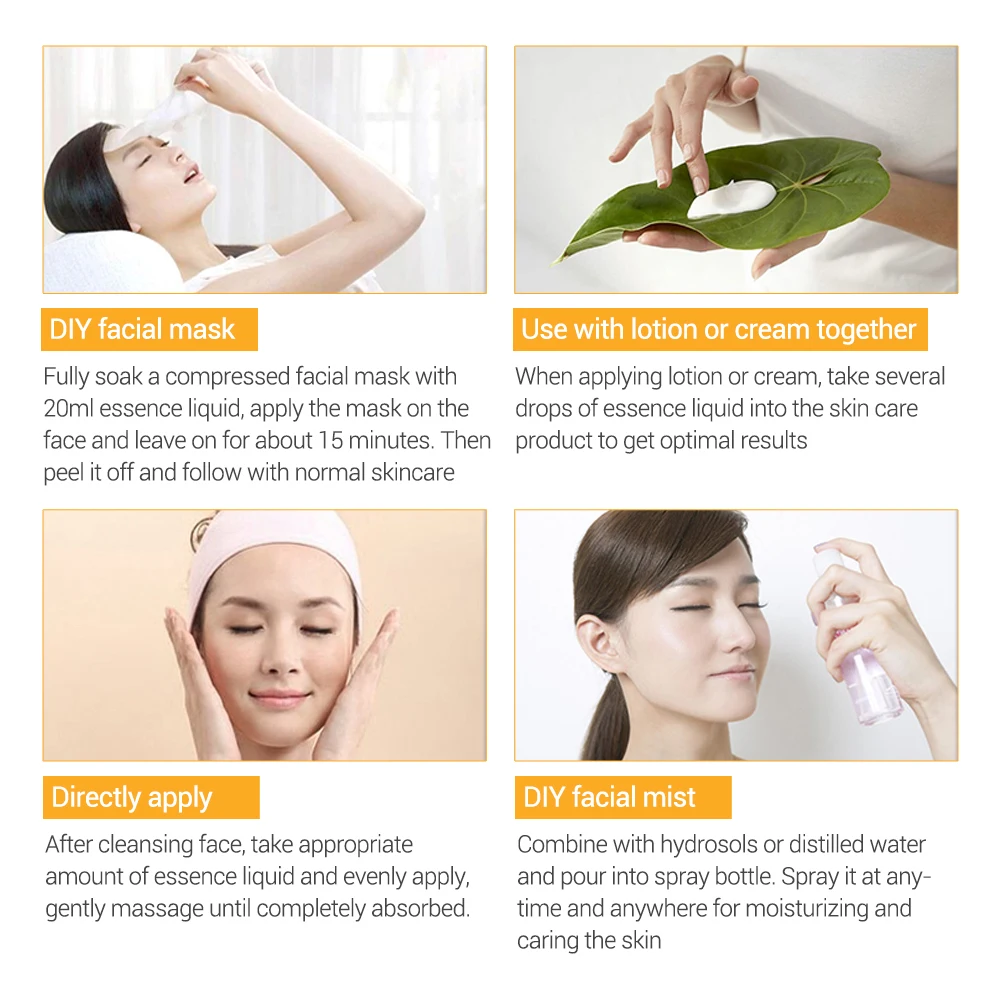 DIY facial mask

Fully soak a compressed facial mask with 20ml essence liquid, apply the mask on the face and leave on for about 15 minutes. Then peel it off and follow with normal skincare

Use with lotion or cream together

When applying lotion or cream, take several drops of essence liquid into the skin care product to get optimal results

Directly apply

After cleansing face, take appropriate amount of essence liquid and evenly apply, gently massage until completely absorbed.

DIY facial mist

Combine with hydrosols or distilled water and pour into spray bottle. Spray it at anytime and anywhere for moisturizing and caring the skin