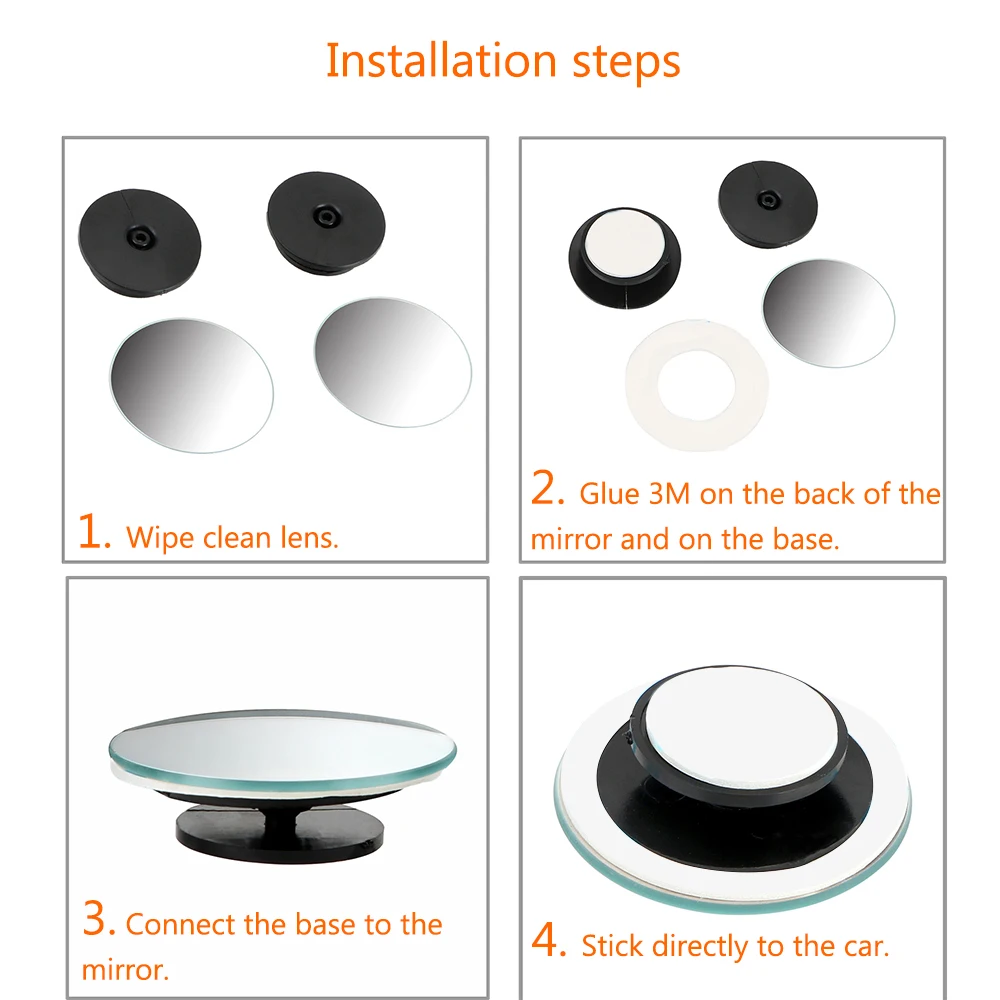 Installation steps

1. Wipe clean lens.

2. Glue 3M on the back of the mirror and on the base.

3. Connect the base to the mirror.

4. Stick directly to the car.