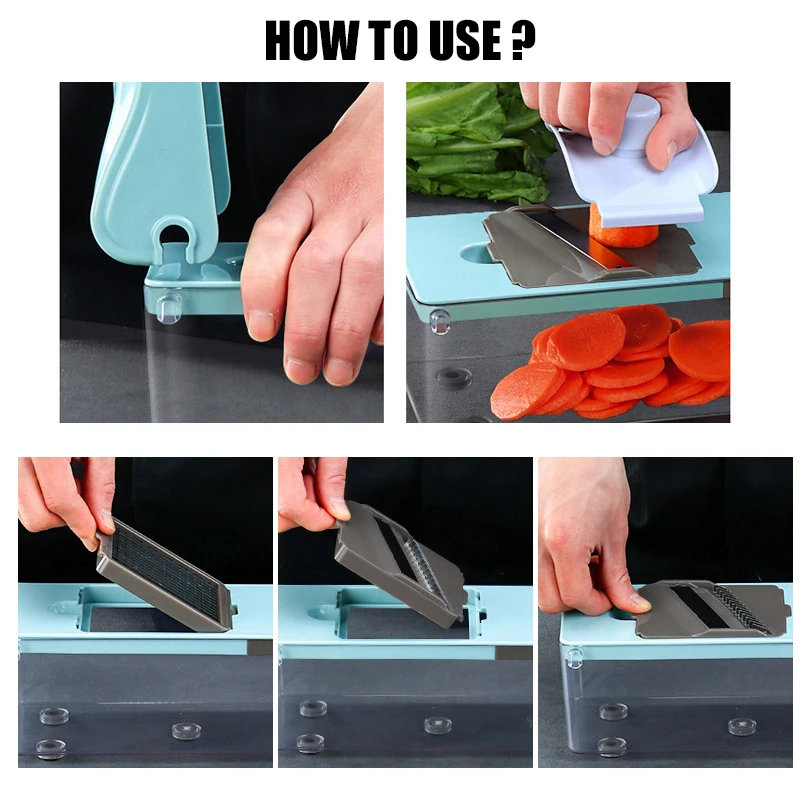 HOW TO USE ?