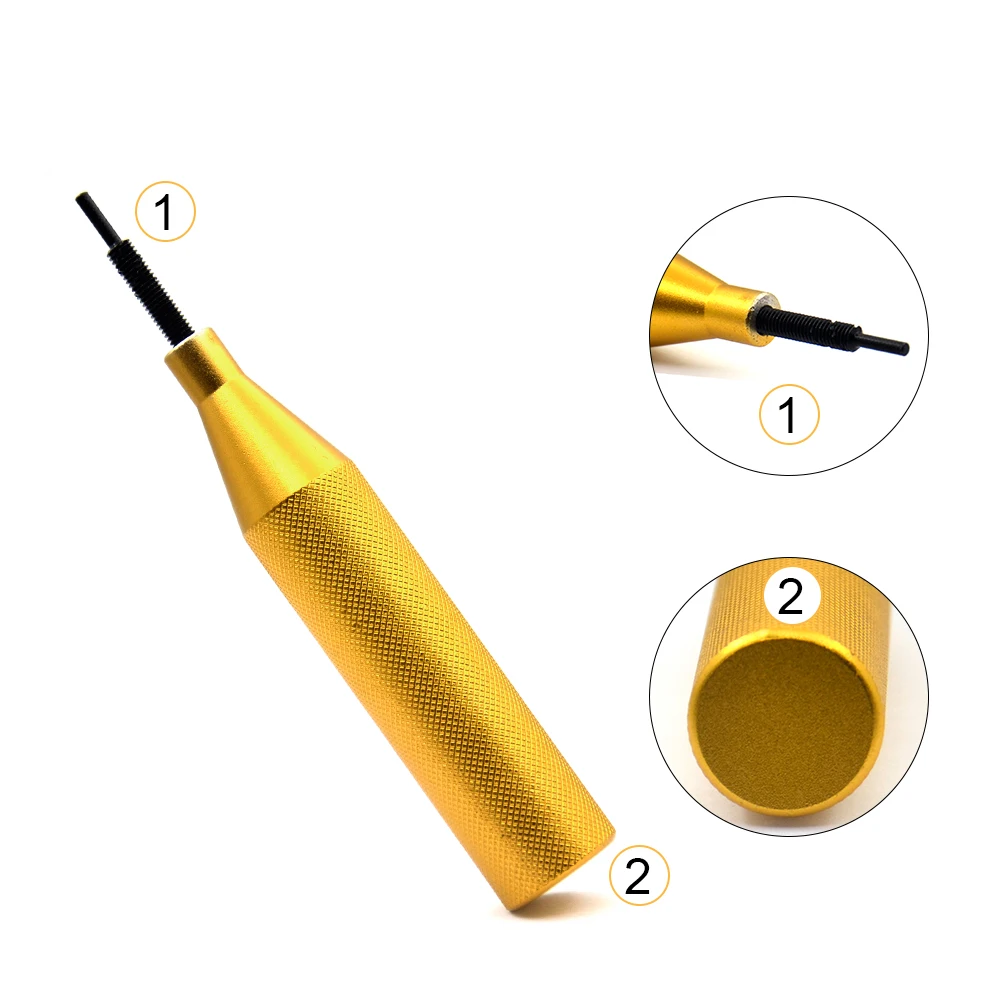 1

1

2

2