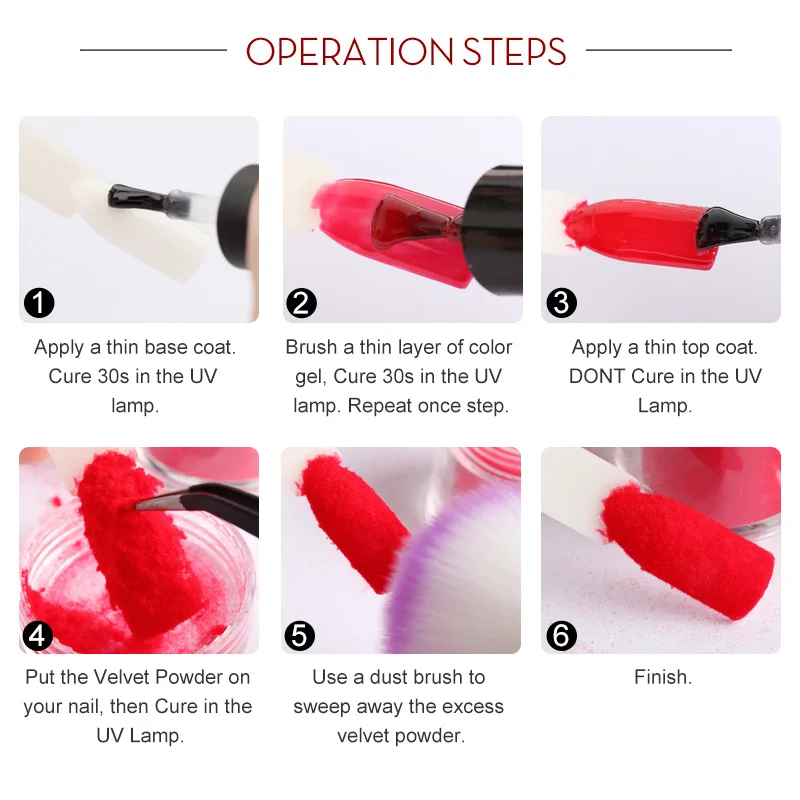 OPERATION STEPS

1
Apply a thin base coat. Cure 30s in the UV lamp.

2
Brush a thin layer of color gel, Cure 30s in the UV lamp. Repeat once step.

3
Apply a thin top coat. DONT Cure in the UV Lamp.

4
Put the Velvet Powder on your nail, then Cure in the UV Lamp.

5
Use a dust brush to sweep away the excess velvet powder.

6
Finish.