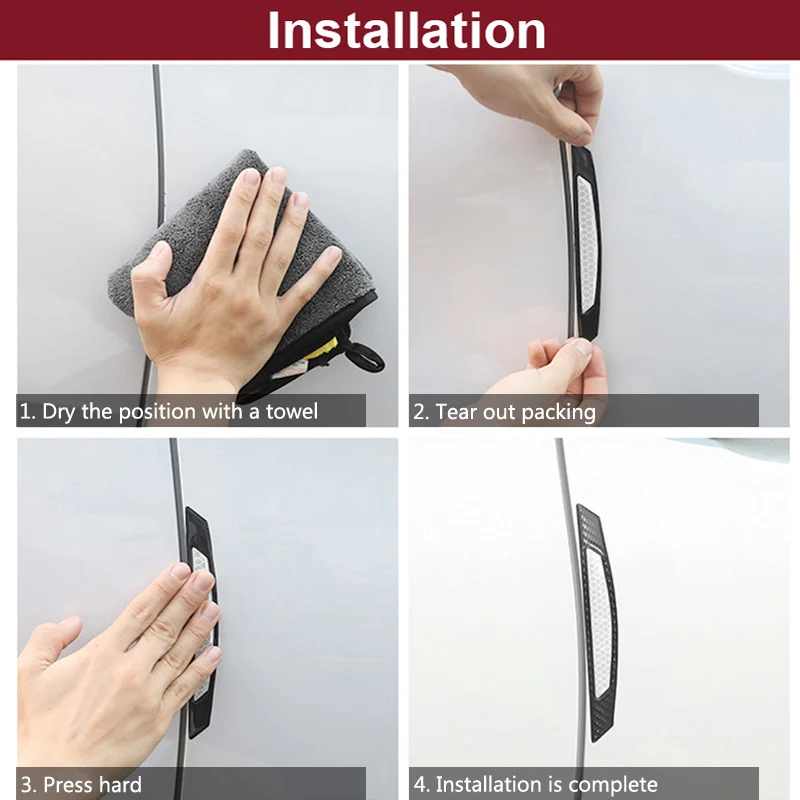 Installation

1. Dry the position with a towel

2. Tear out packing

3. Press hard

4. Installation is complete