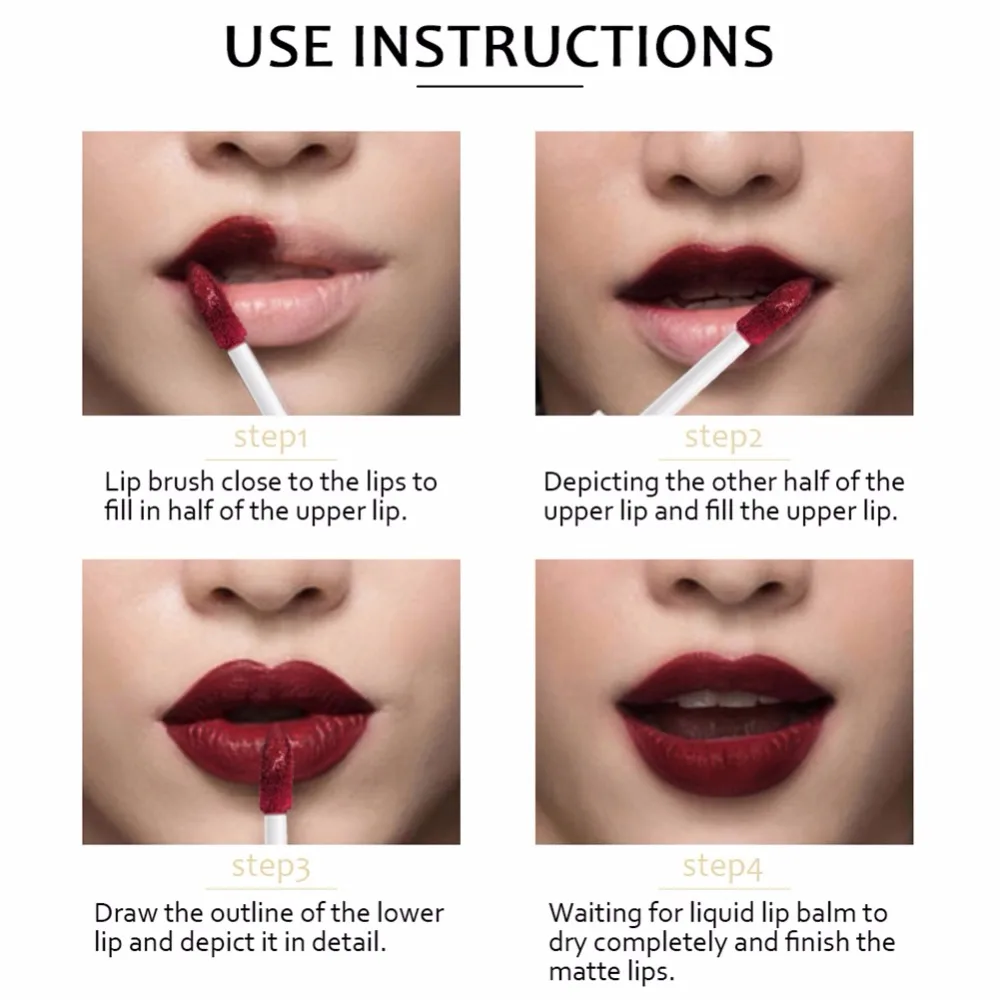 USE INSTRUCTIONS

step1

Lip brush close to the lips to fill in half of the upper lip.

step2

Depicting the other half of the upper lip and fill the upper lip.

step3

Draw the outline of the lower lip and depict it in detail.

step4

Waiting for liquid lip balm to dry completely and finish the matte lips.