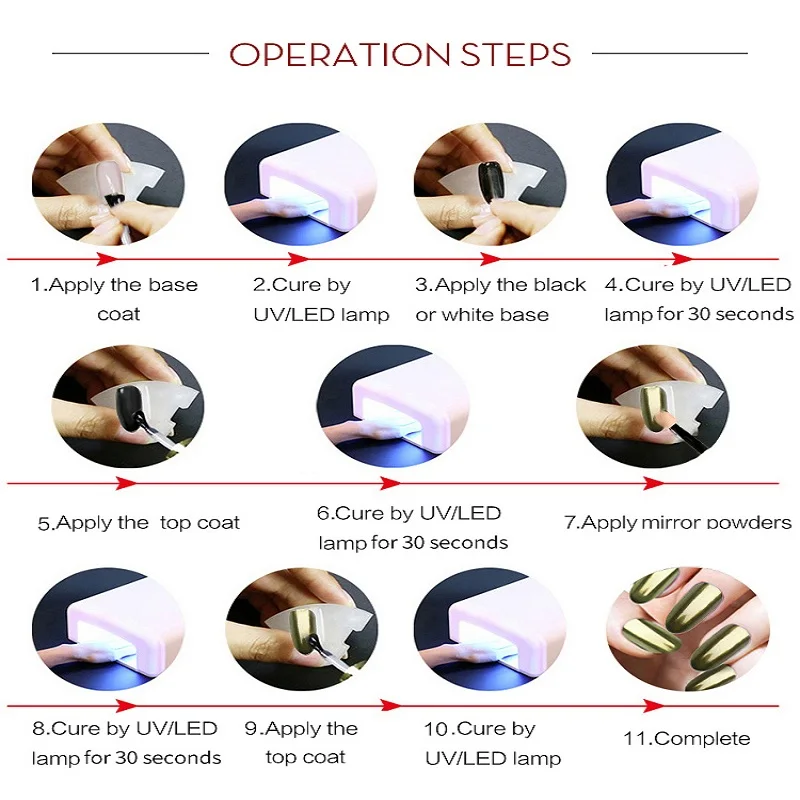 OPERATION STEPS

1.Apply the base coat

2.Cure by UV/LED lamp

3.Apply the black or white base

4.Cure by UV/LED lamp for 30 seconds

5.Apply the top coat

6.Cure by UV/LED lamp for 30 seconds

7.Apply mirror powders

8.Cure by UV/LED lamp for 30 seconds

9.Apply the top coat

10.Cure by UV/LED lamp

11.Complete