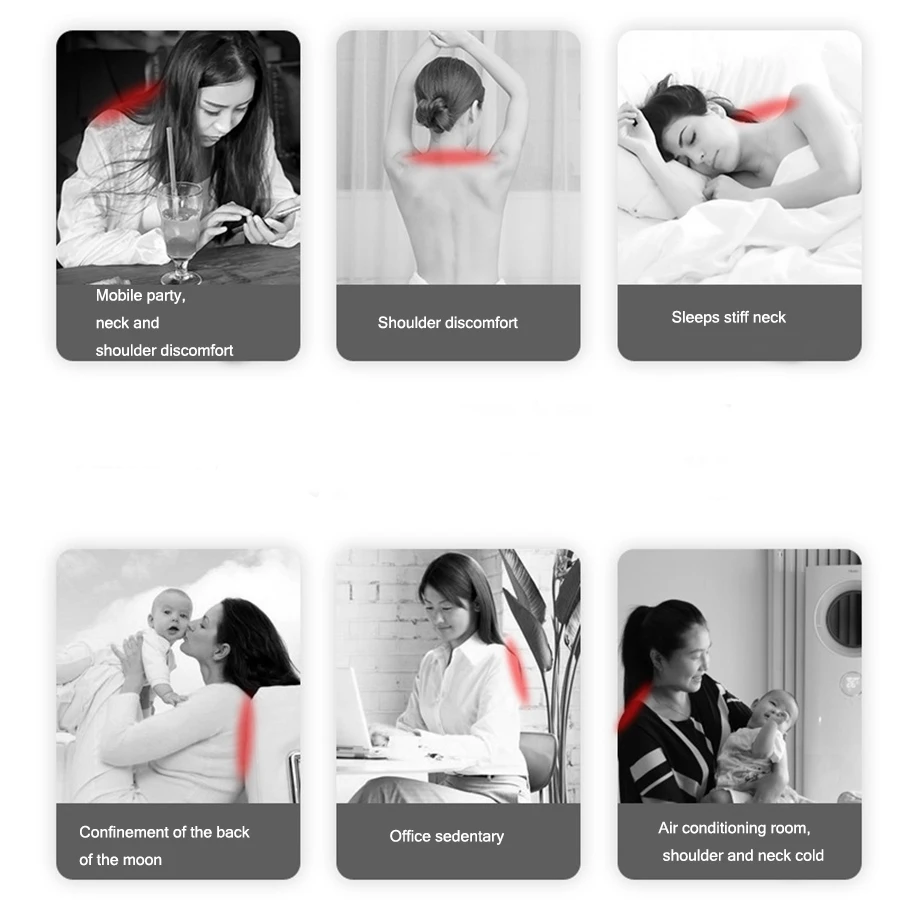 Mobile party, neck and shoulder discomfort

Shoulder discomfort

Sleeps stiff neck

Confinement of the back of the moon

Office sedentary

Air conditioning room, shoulder and neck cold