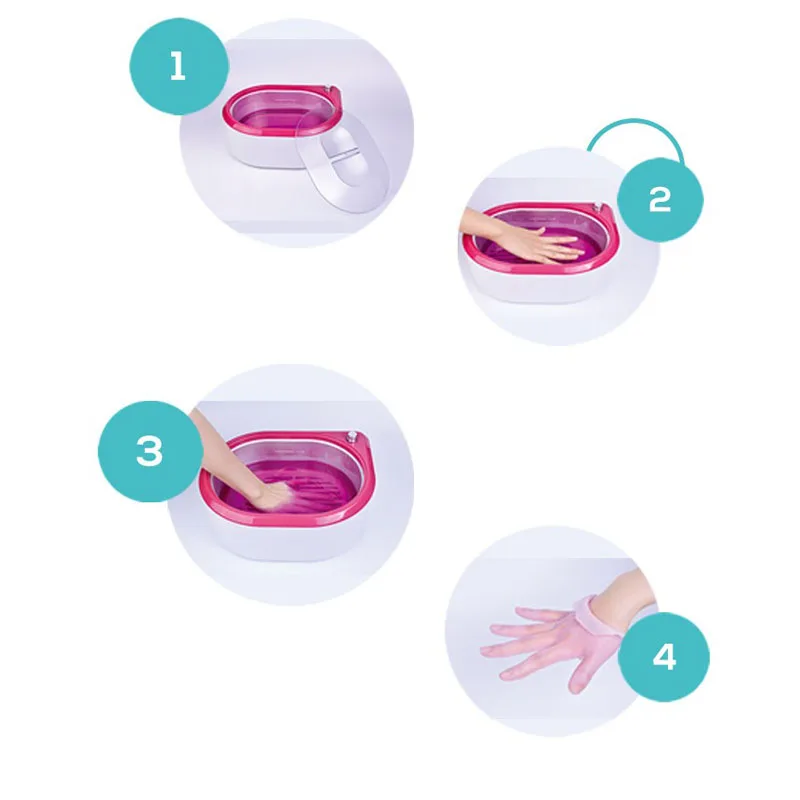 1

2

3

4