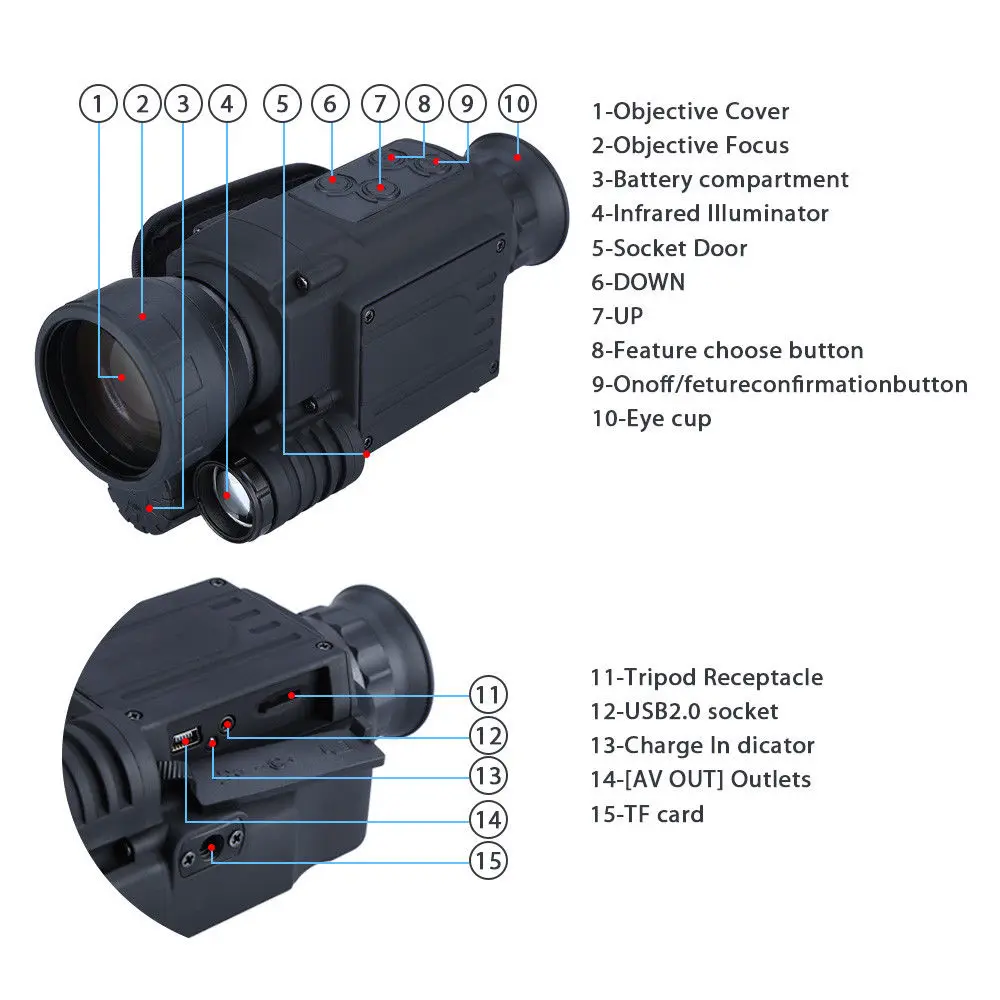 1 2 3 4 5 6 7 8 9 10

1-Objective Cover
2-Objective Focus
3-Battery compartment
4-Infrared Illuminator
5-Socket Door
6-DOWN
7-UP
8-Feature choose button
9-Onoff/fetureconfirmationbutton
10-Eye cup

11
12
13
14
15

11-Tripod Receptacle
12-USB2.0 socket
13-Charge In dicator
14-[AV OUT] Outlets
15-TF card