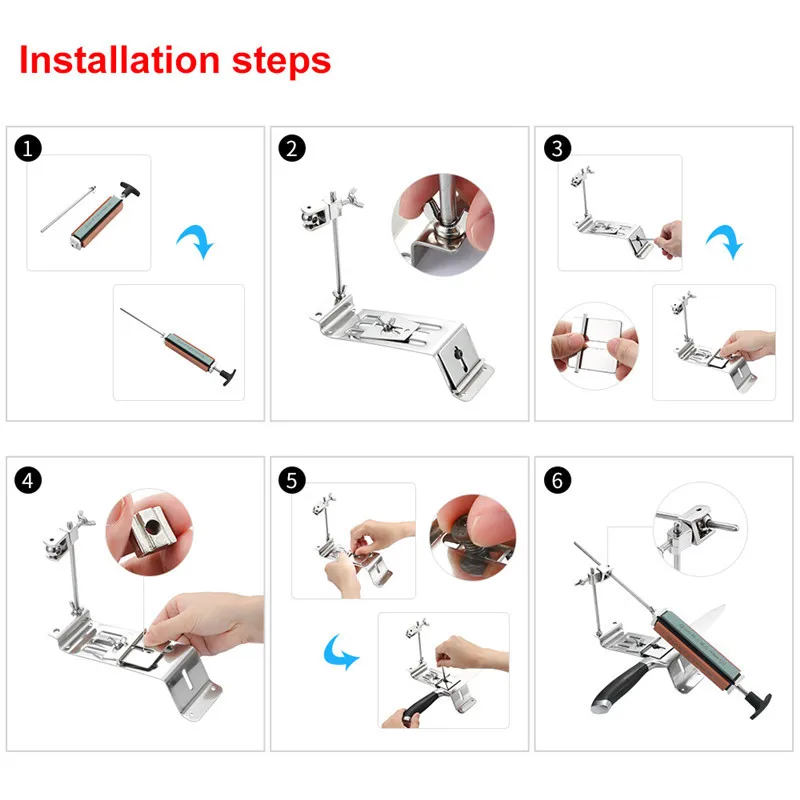 Installation steps

1

2

3

4

5

6