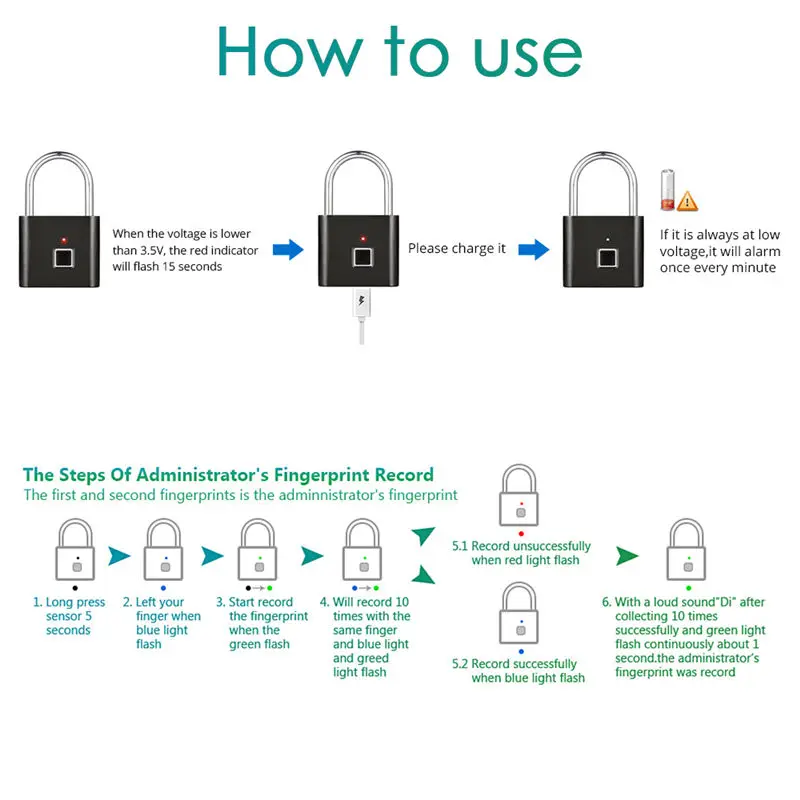 How to use

When the voltage is lower than 3.5V, the red indicator will flash 15 seconds

Please charge it

If it is always at low voltage,it will alarm once every minute

The Steps Of Administrator's Fingerprint Record
The first and second fingerprints is the adminnistrator's fingerprint

1. Long press sensor 5 seconds

2. Left your finger when blue light flash

3. Start record the fingerprint when the green flash

4. Will record 10 times with the same finger and blue light and greed light flash

5.1 Record unsuccessfully when red light flash

5.2 Record successfully when blue light flash

6. With a loud sound"Di" after collecting 10 times successfully and green light flash continuously about 1 second.the administrator's fingerprint was record