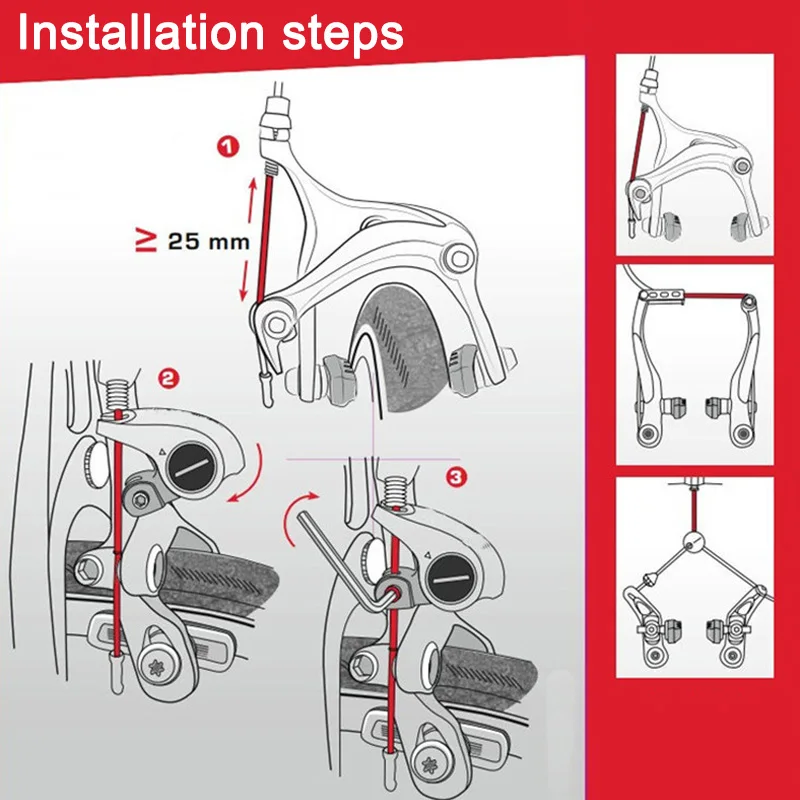 Installation steps

1

$\geq$ 25 mm

2

3