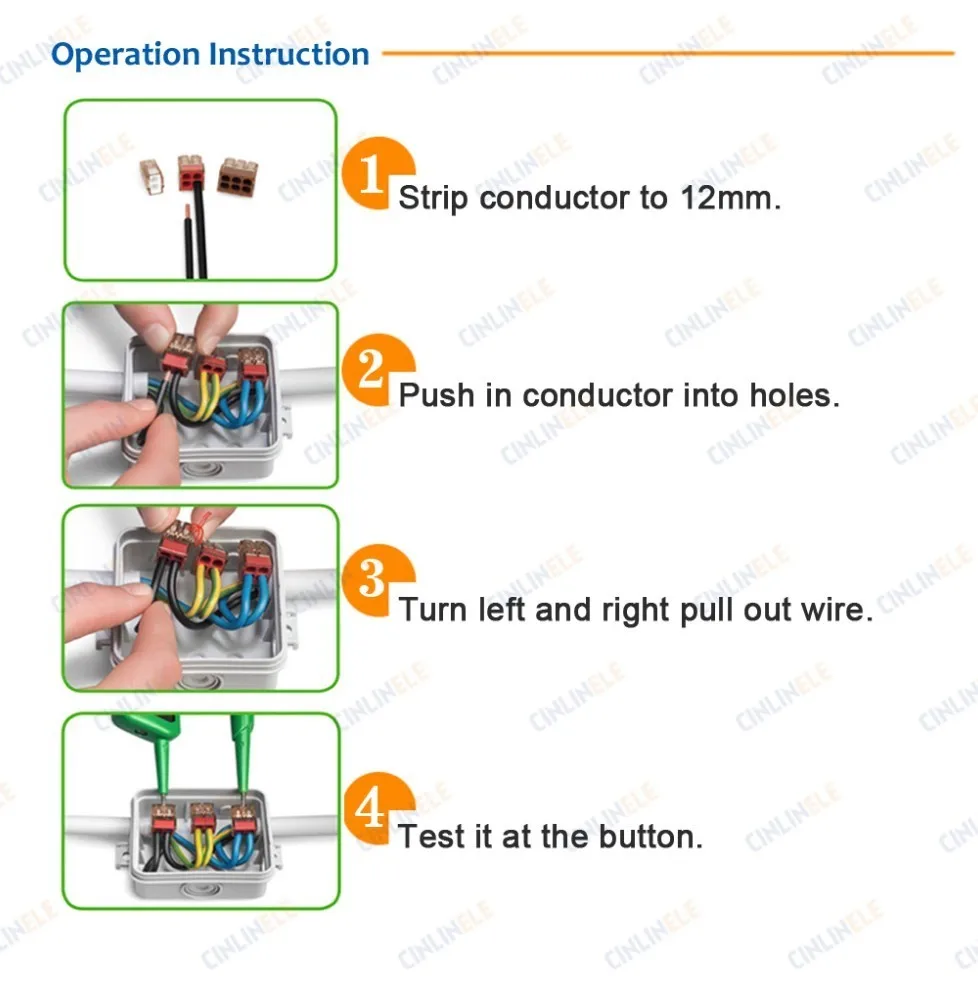 Operation Instruction

1 Strip conductor to 12mm.

2 Push in conductor into holes.

3 Turn left and right pull out wire.

4 Test it at the button.

CINLINELE